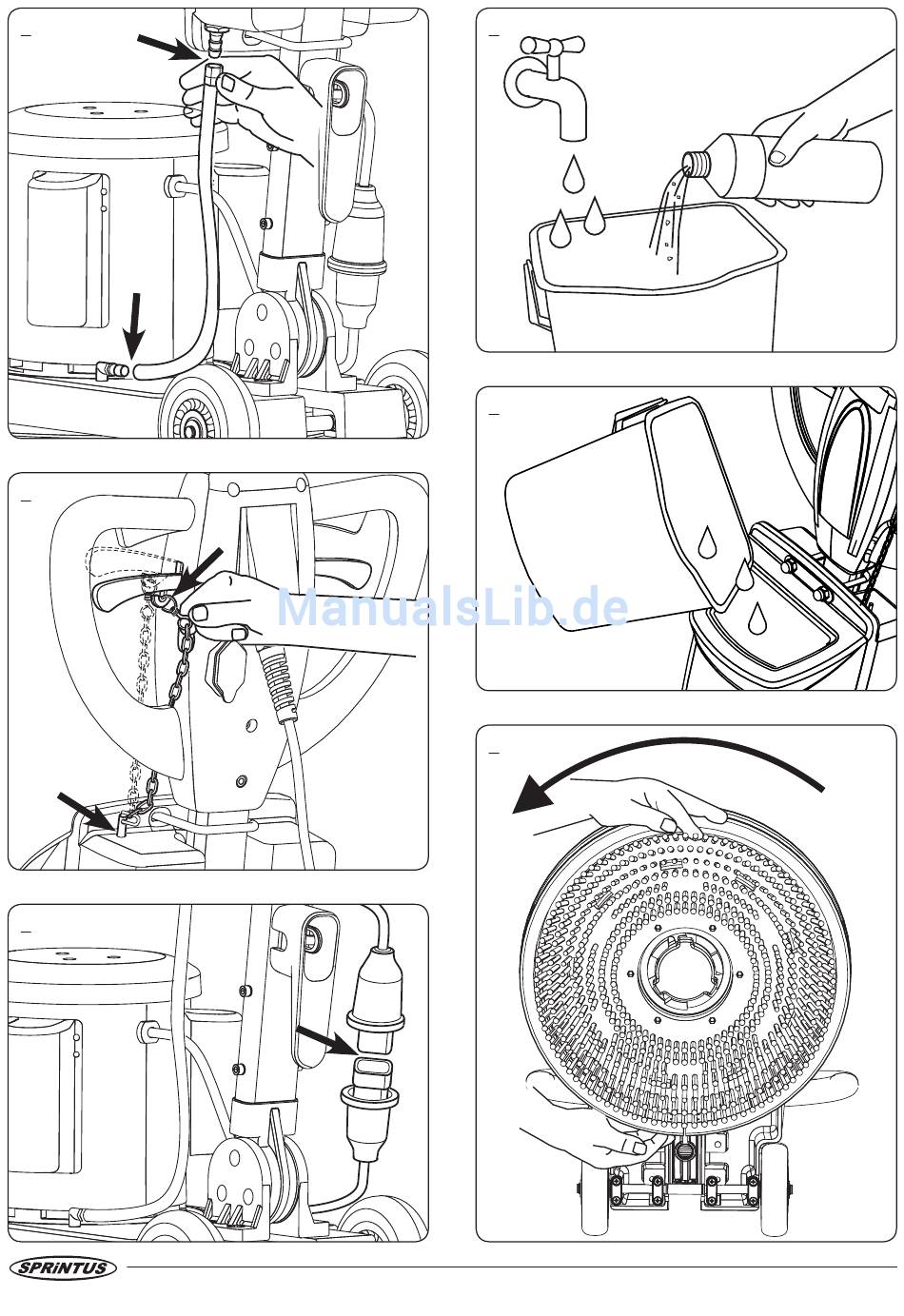 ManualsLib.de

SPRiNTUS