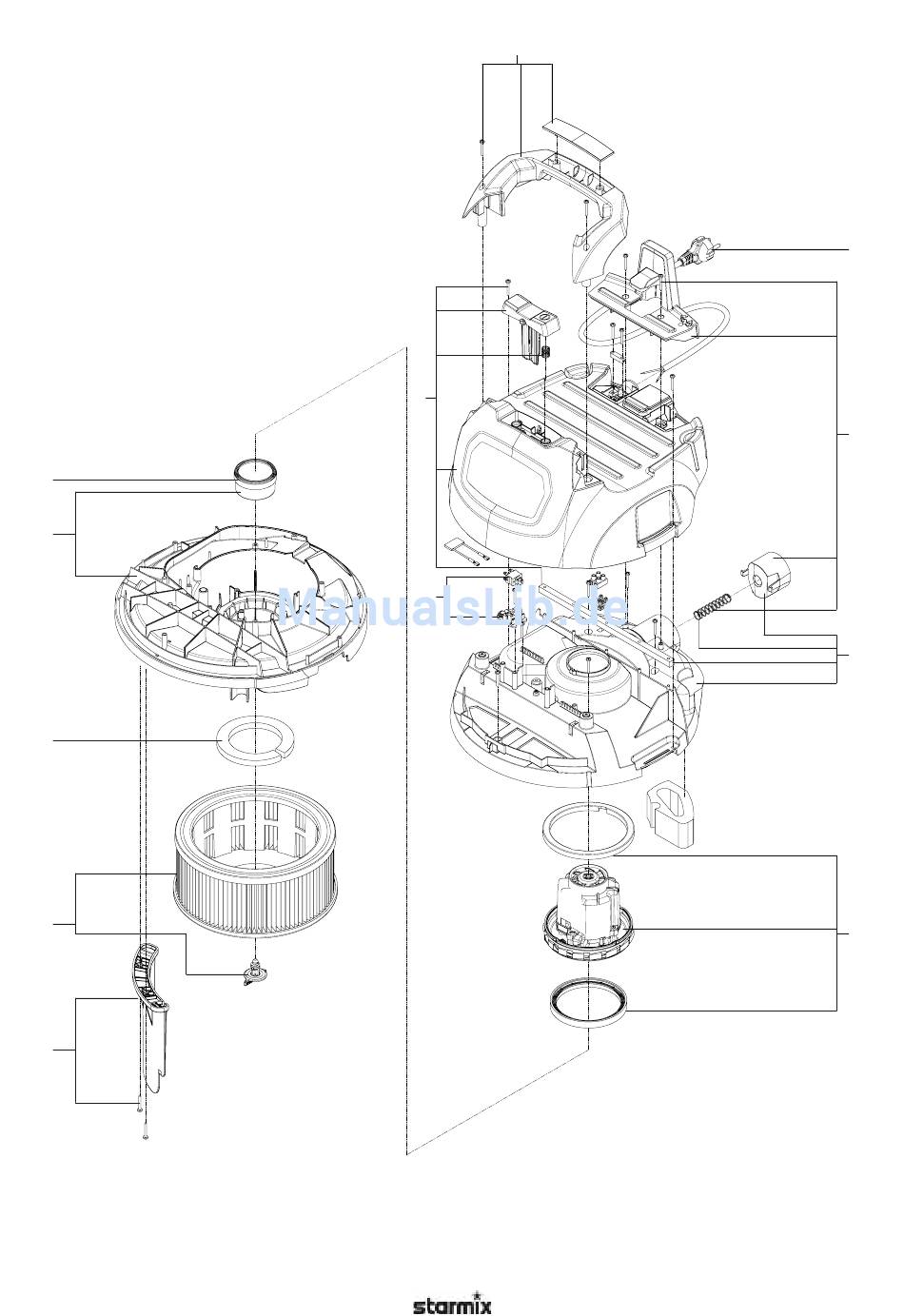 ManualsLib.de

starmix