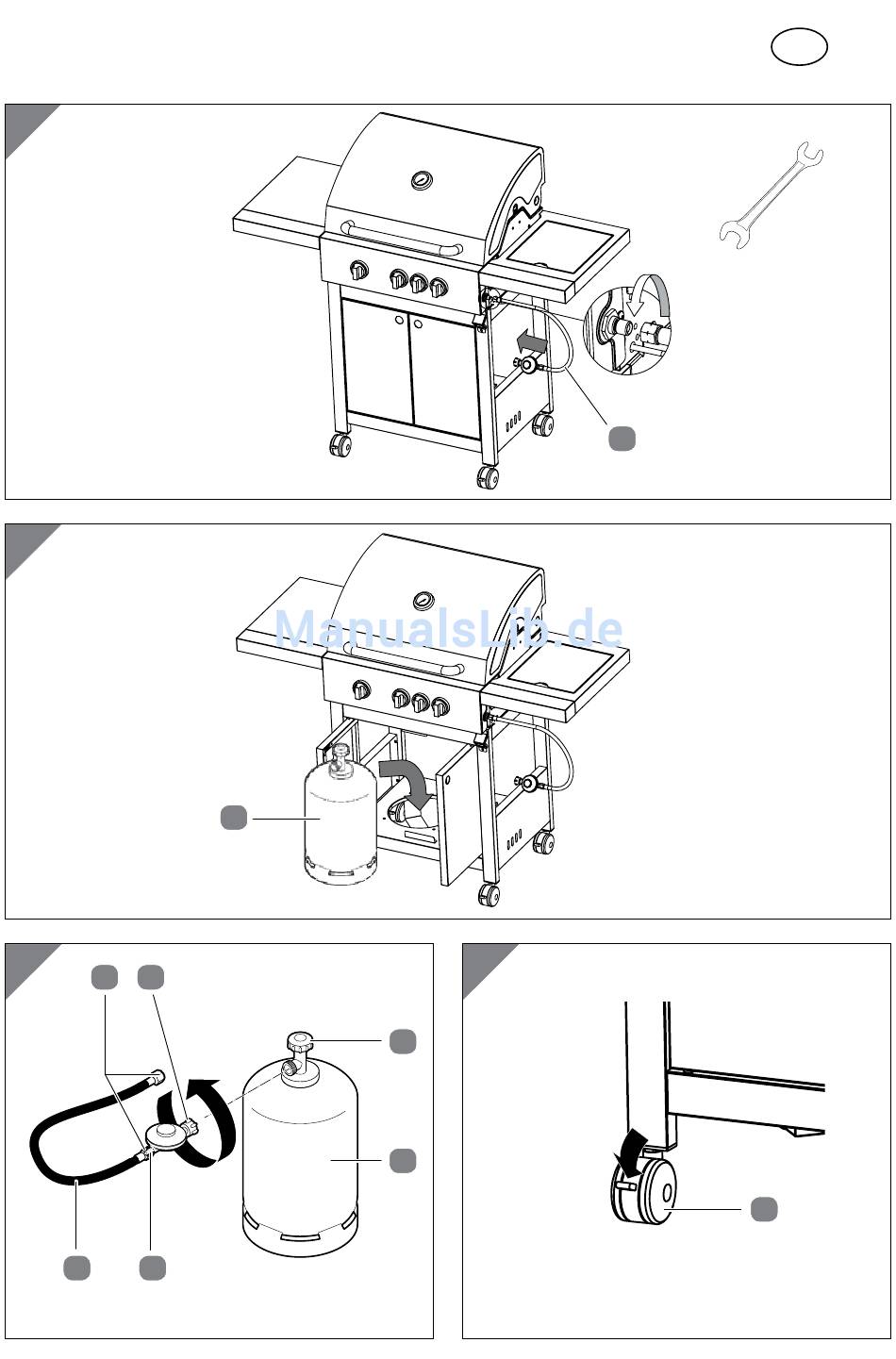 ManualsLib.de