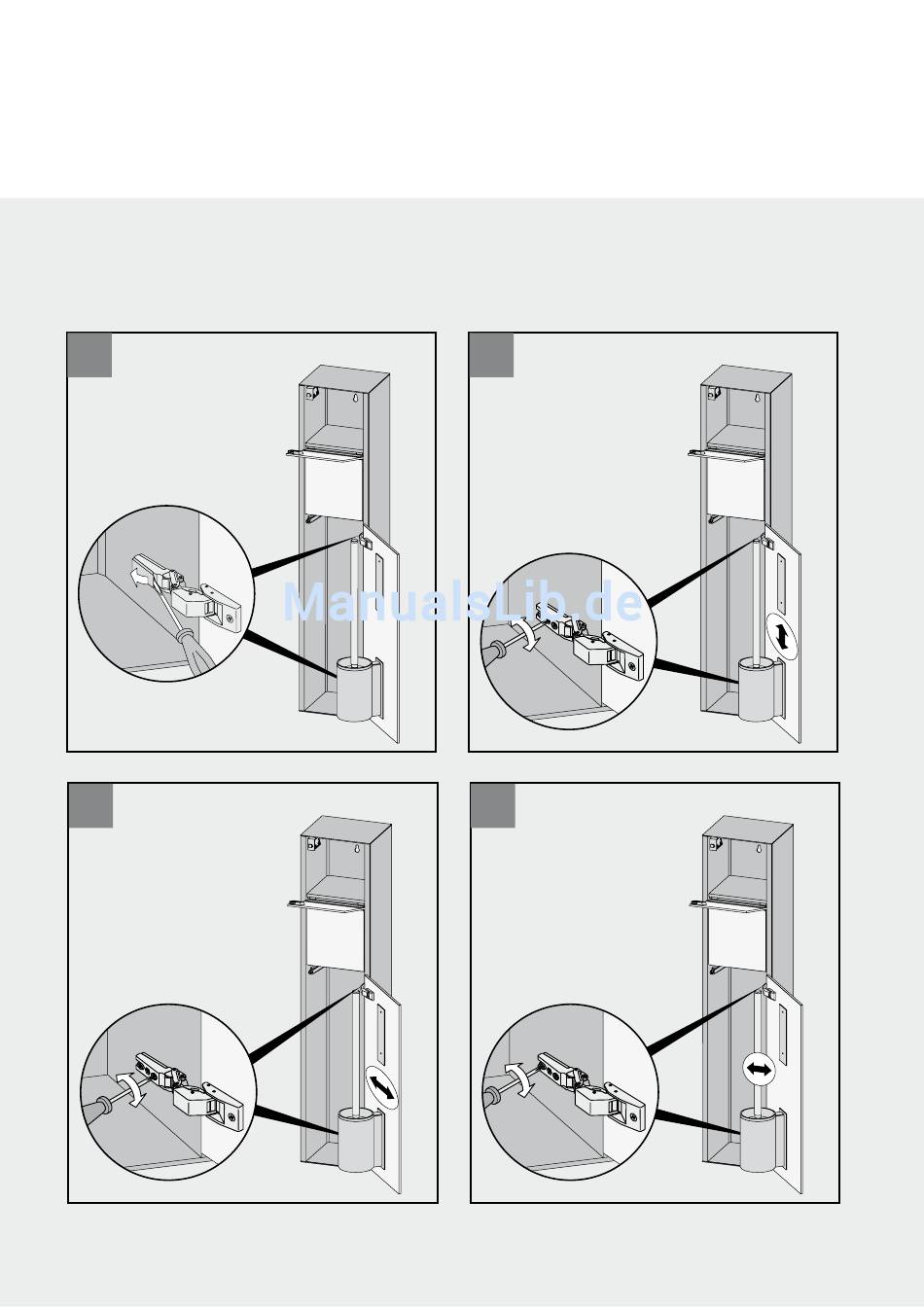 ManualsLib.de