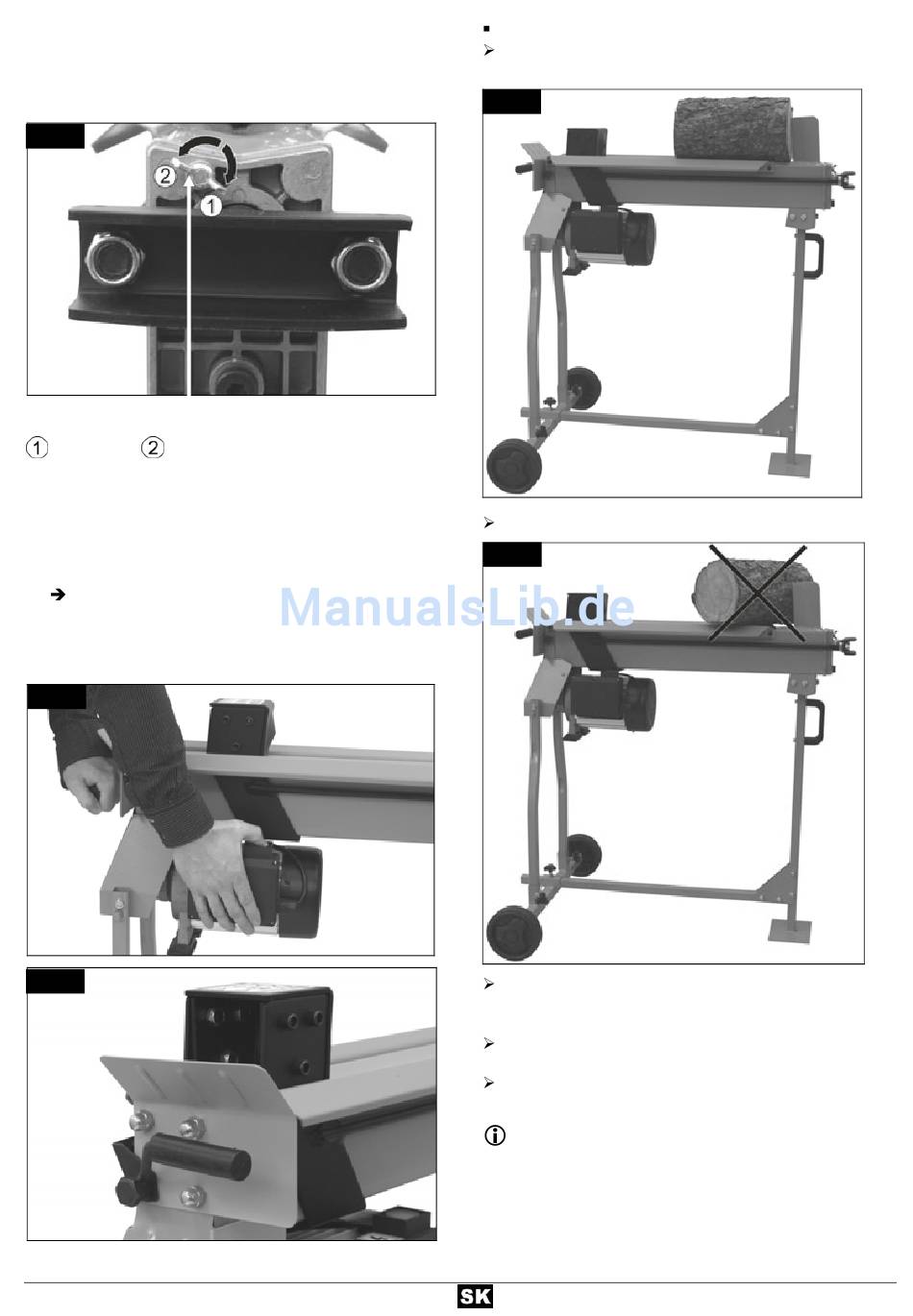 2
1

1 2

ManualsLib.de

SK