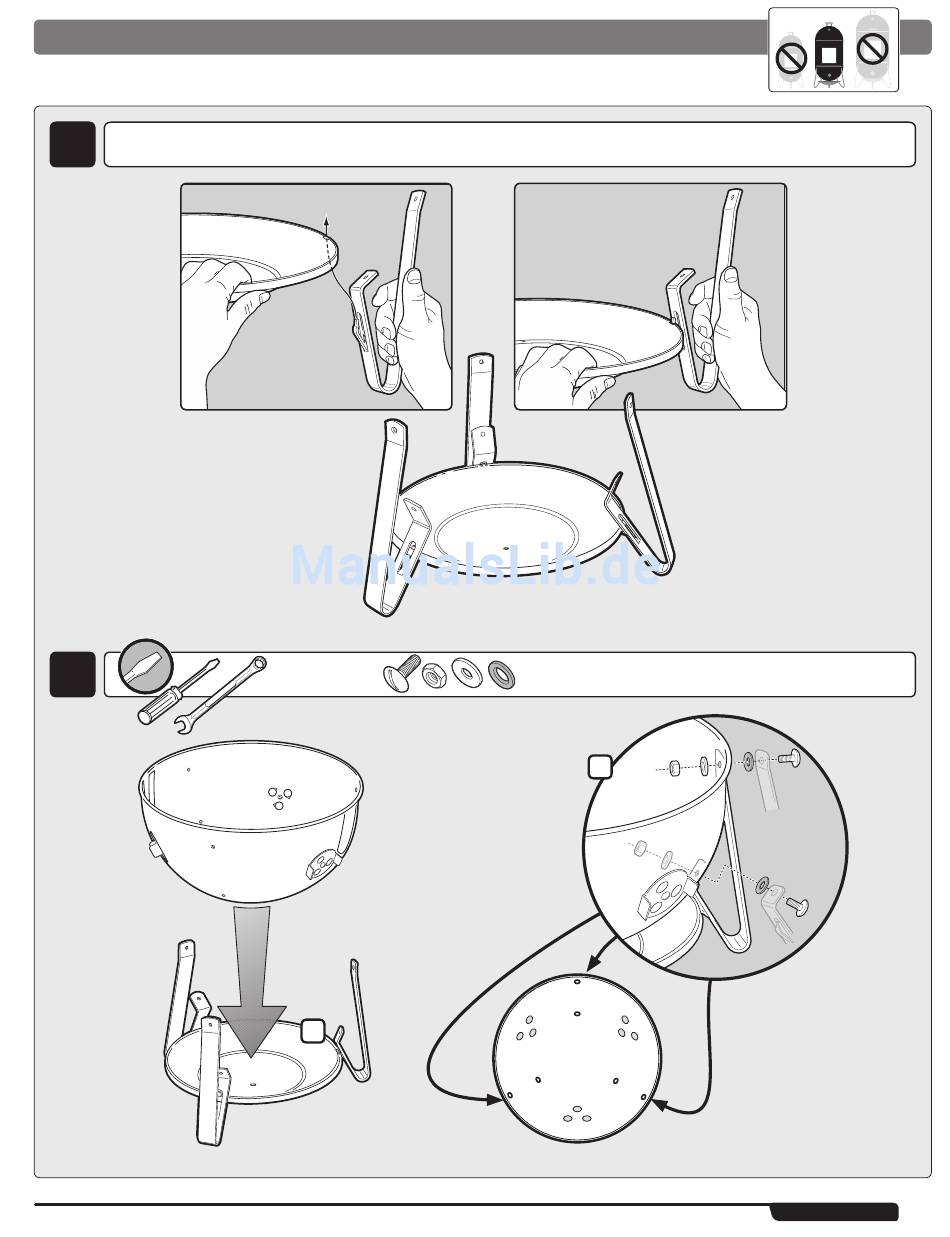 ManualsLib.de