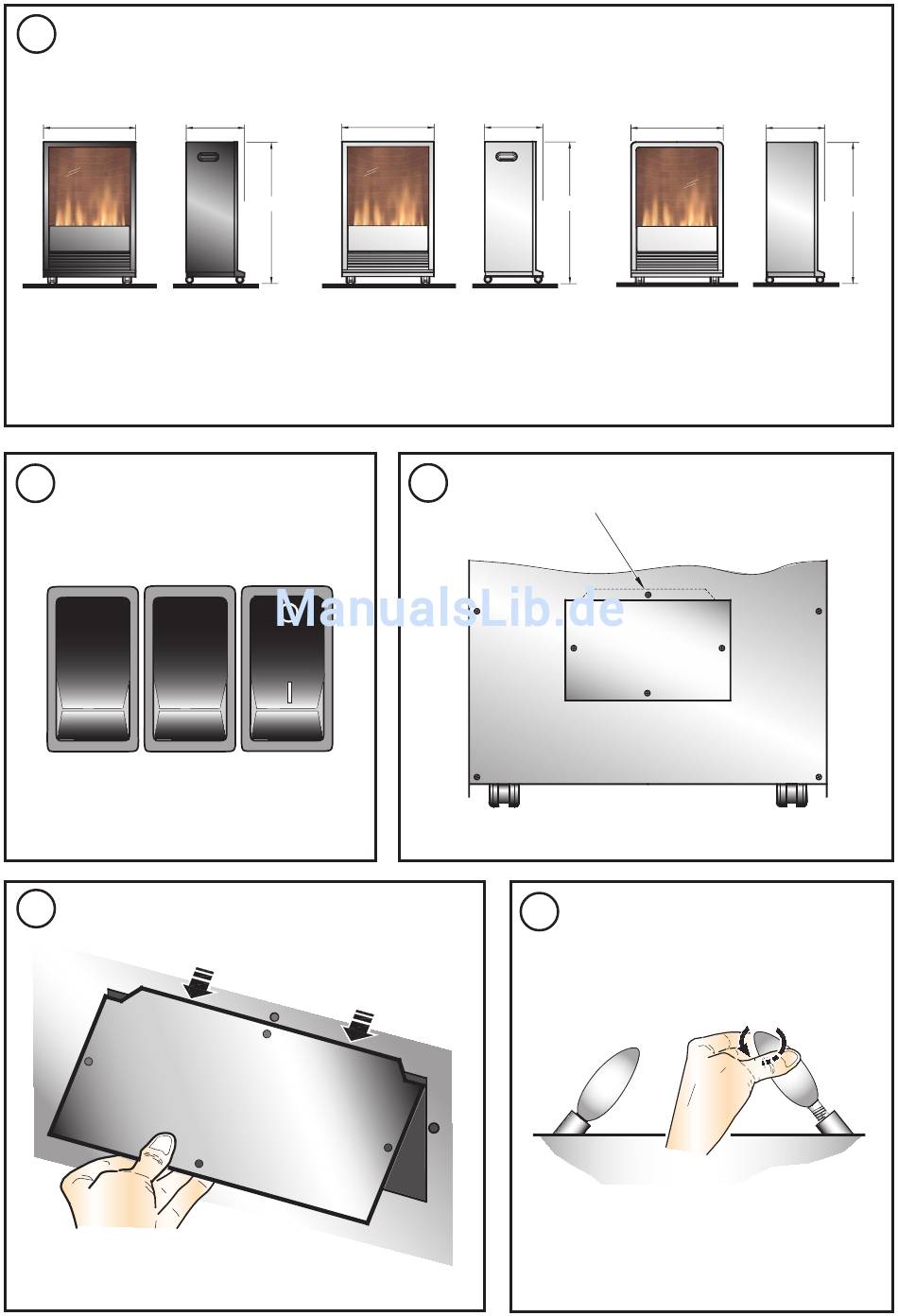 ManualsLib.de