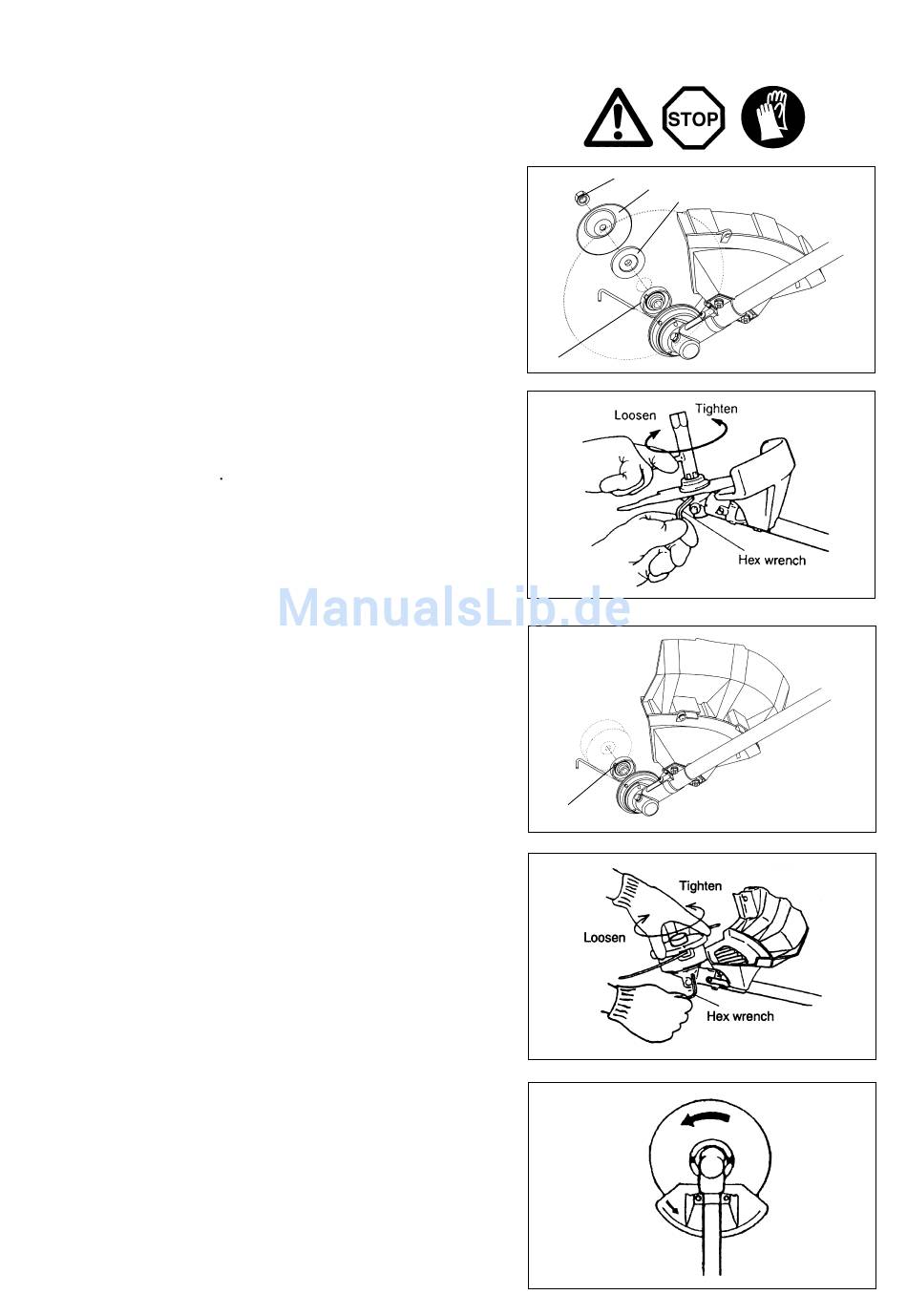 STOP

Loosen
Tighten
Hex wrench

ManualsLib.de

Tighten
Loosen
Hex wrench