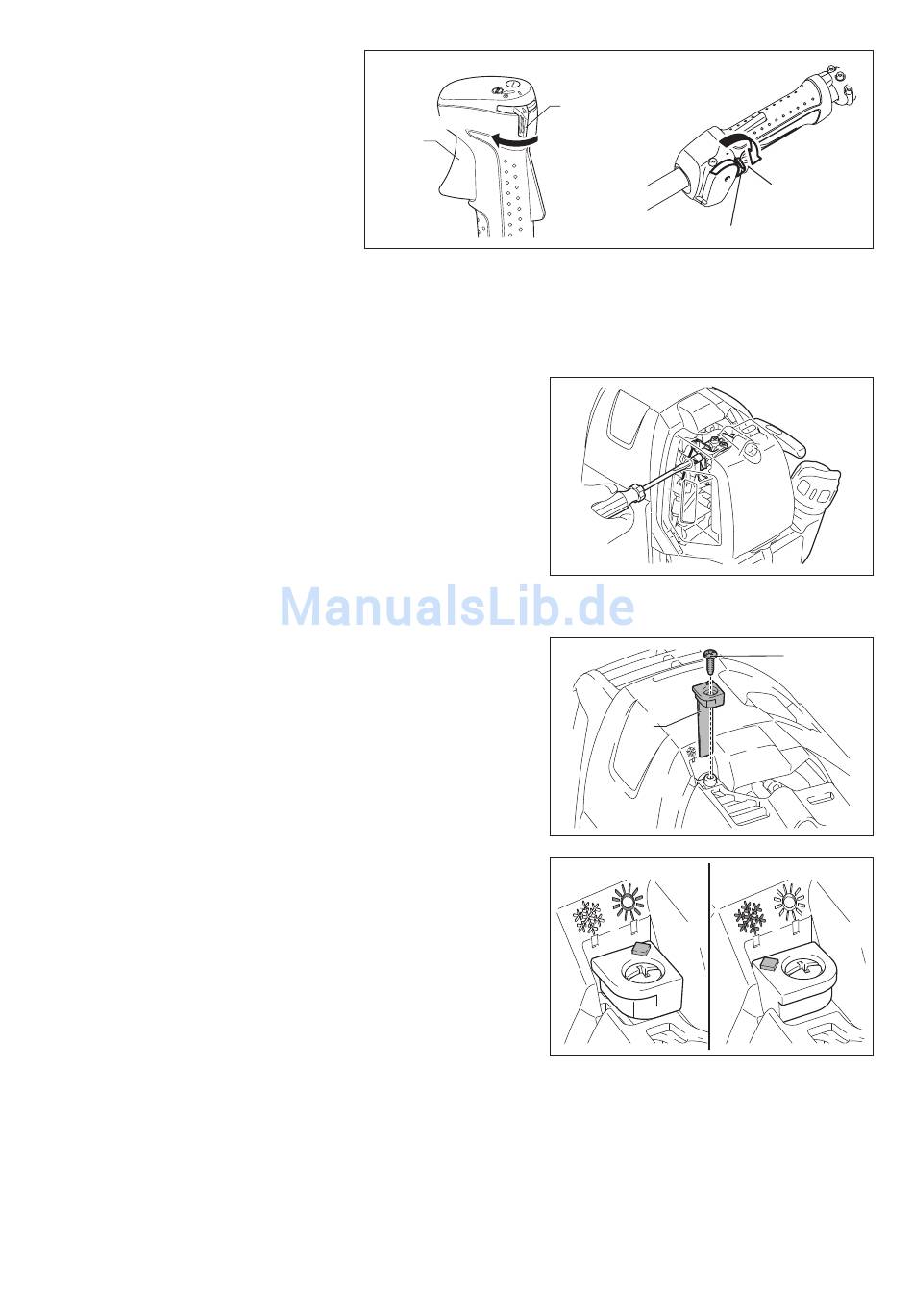 ManualsLib.de