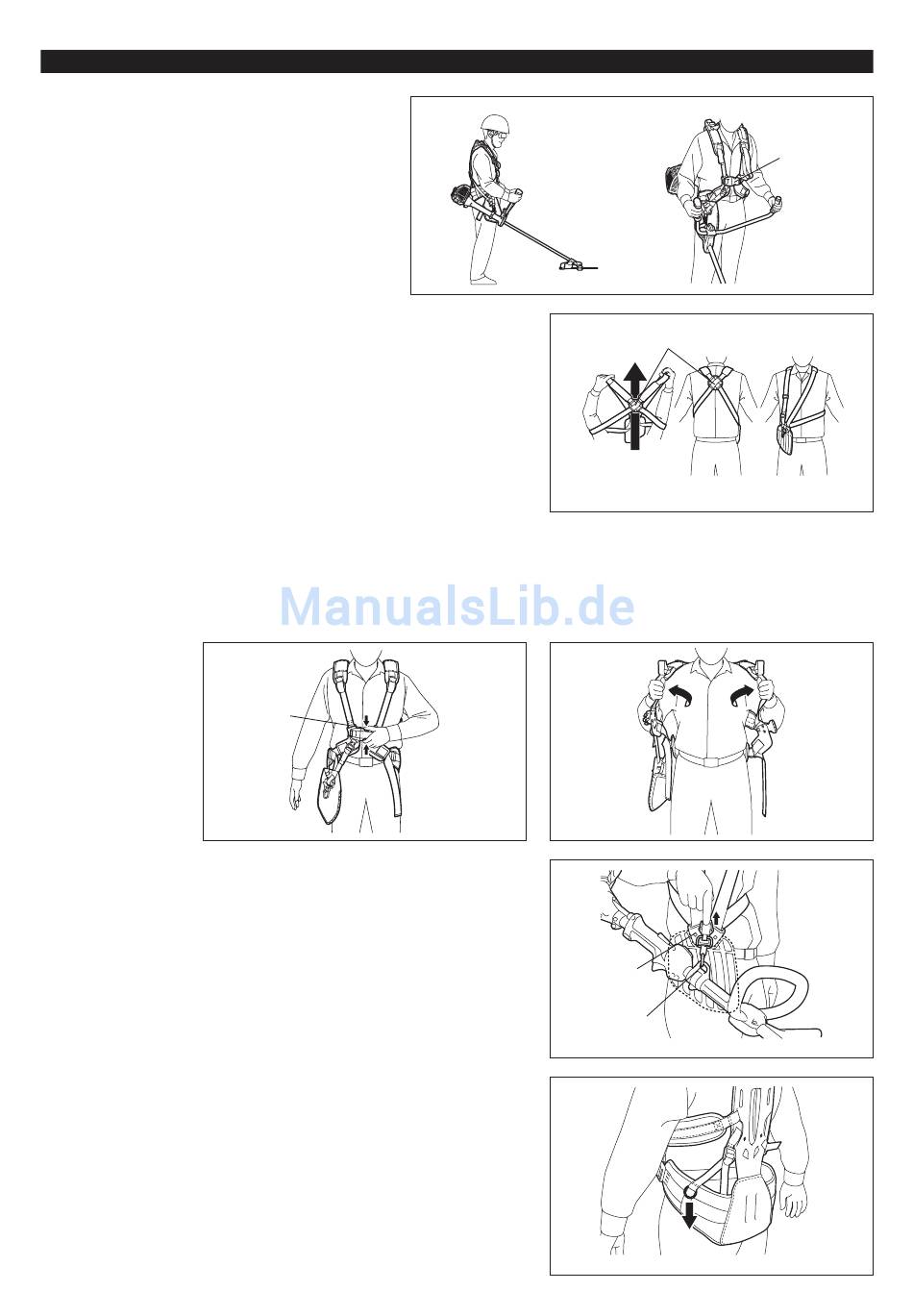 ManualsLib.de