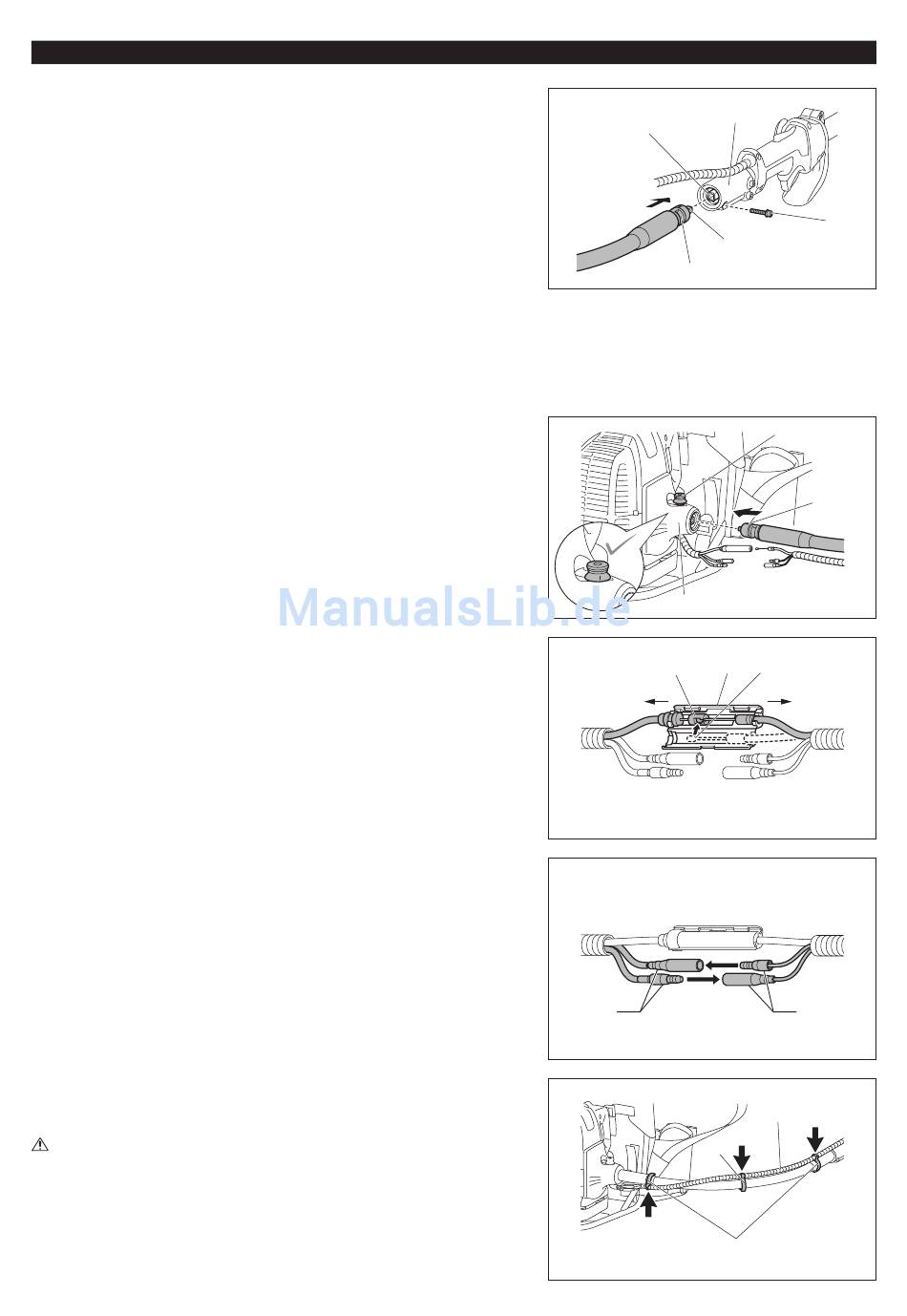 ManualsLib.de