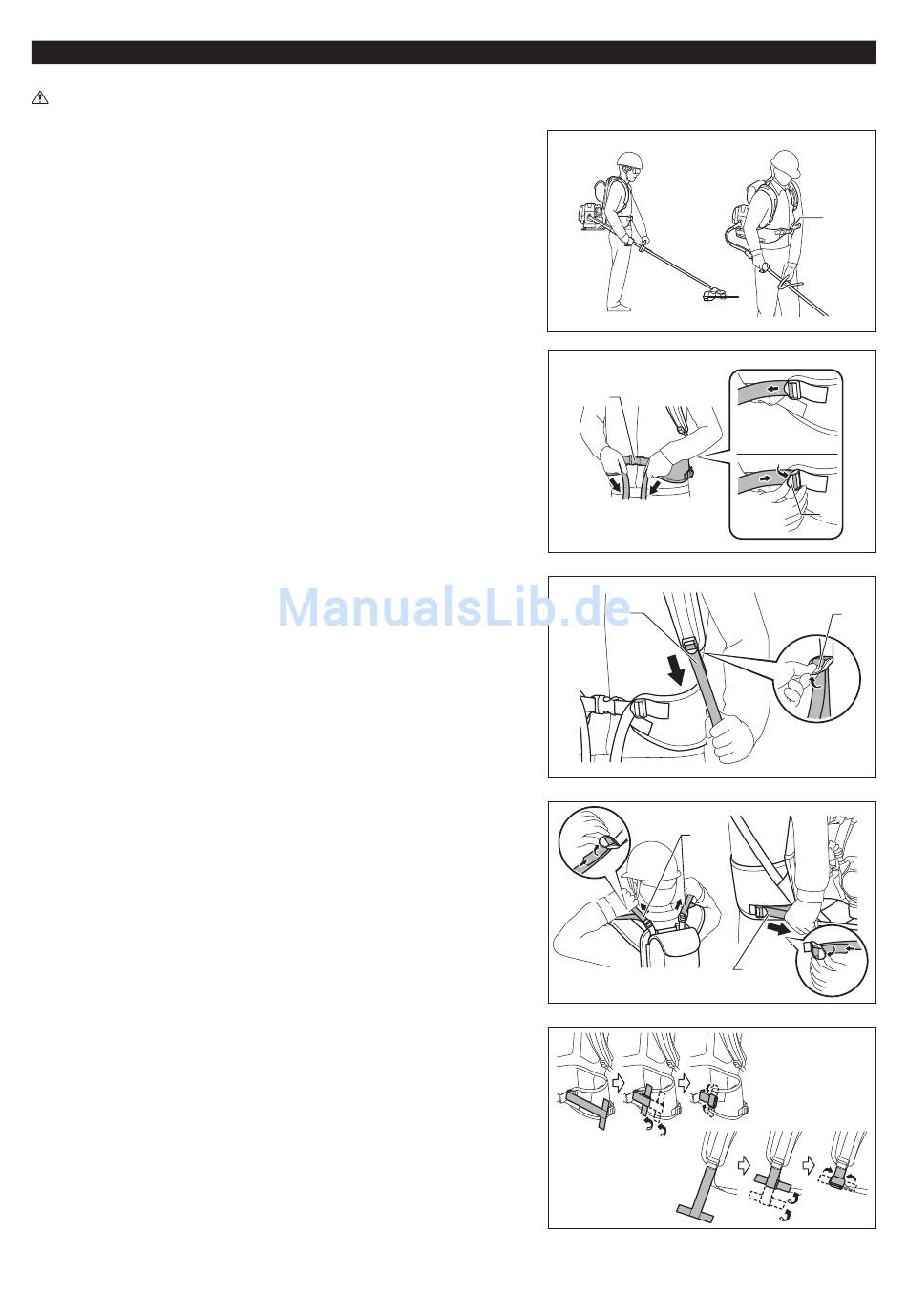 ManualsLib.de