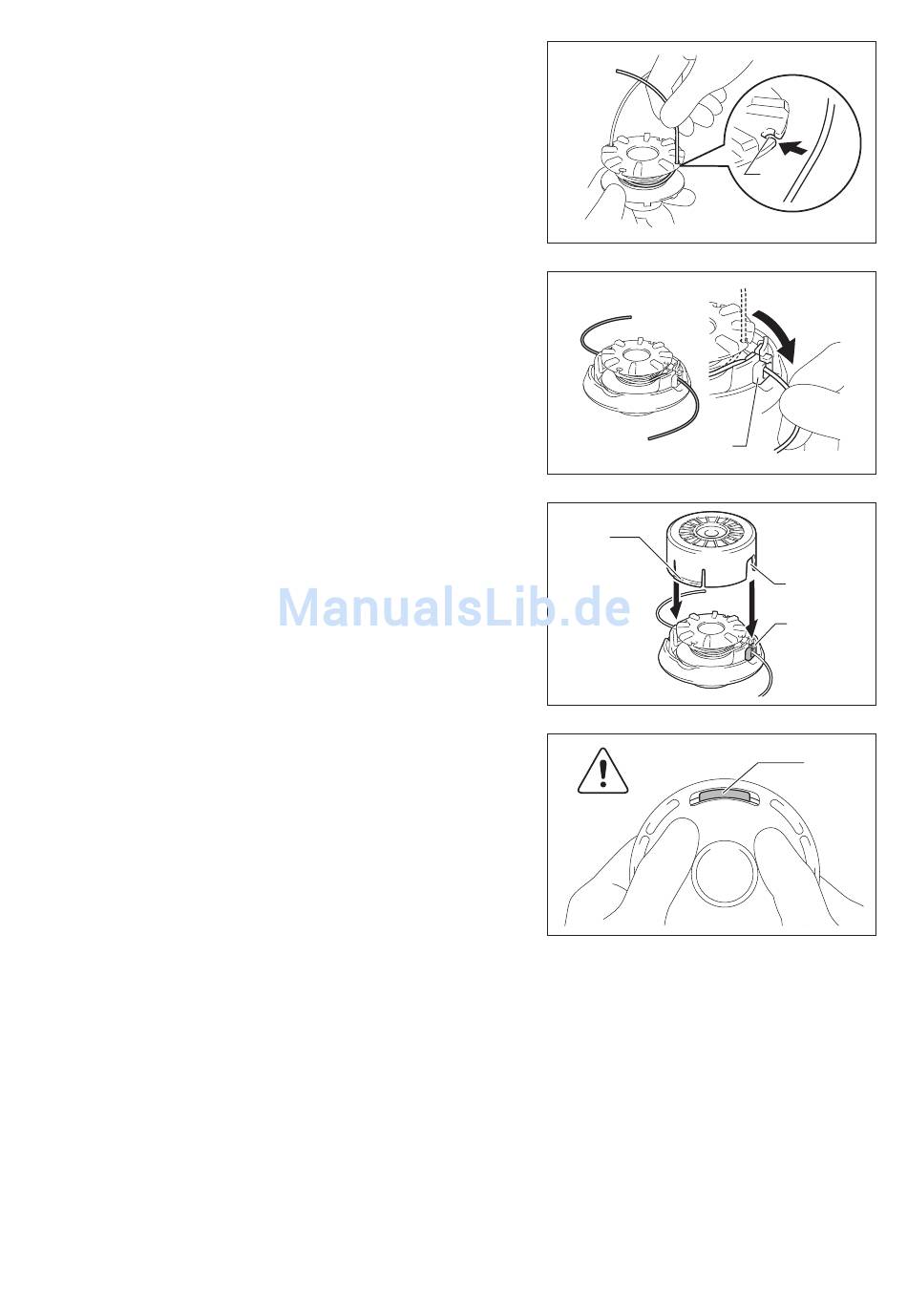 ManualsLib.de