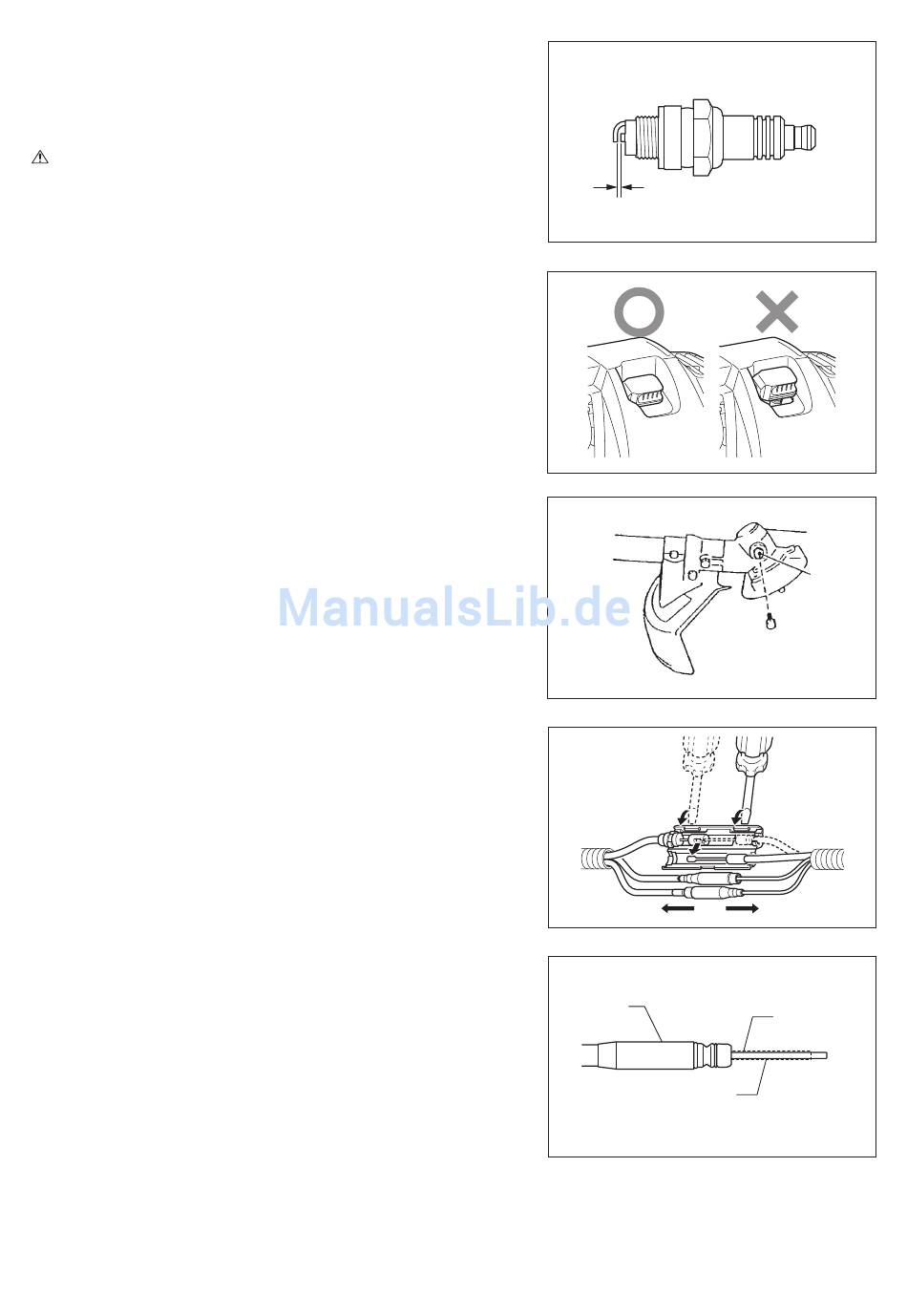 ManualsLib.de