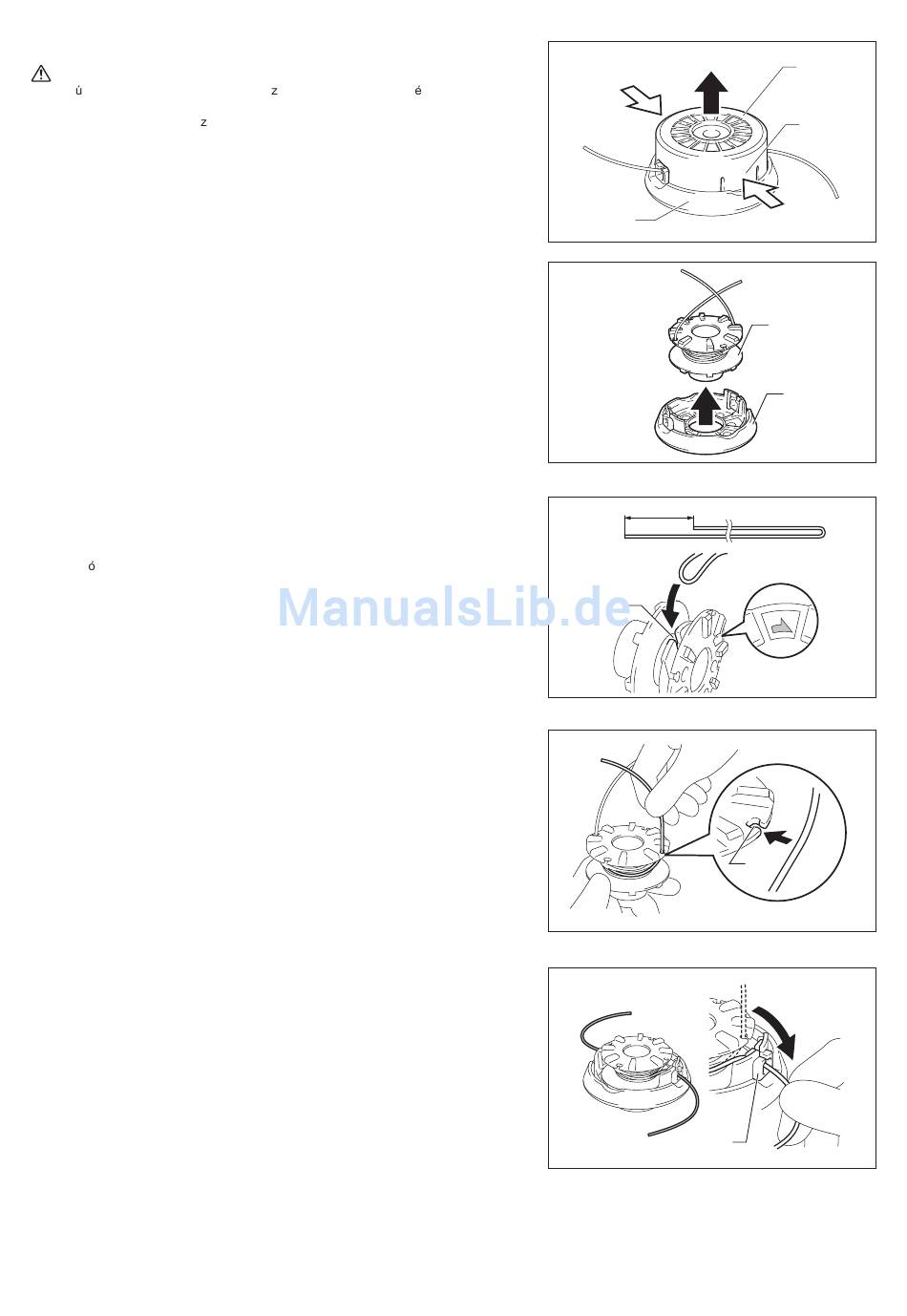 ú z é

z

ó

ManualsLib.de