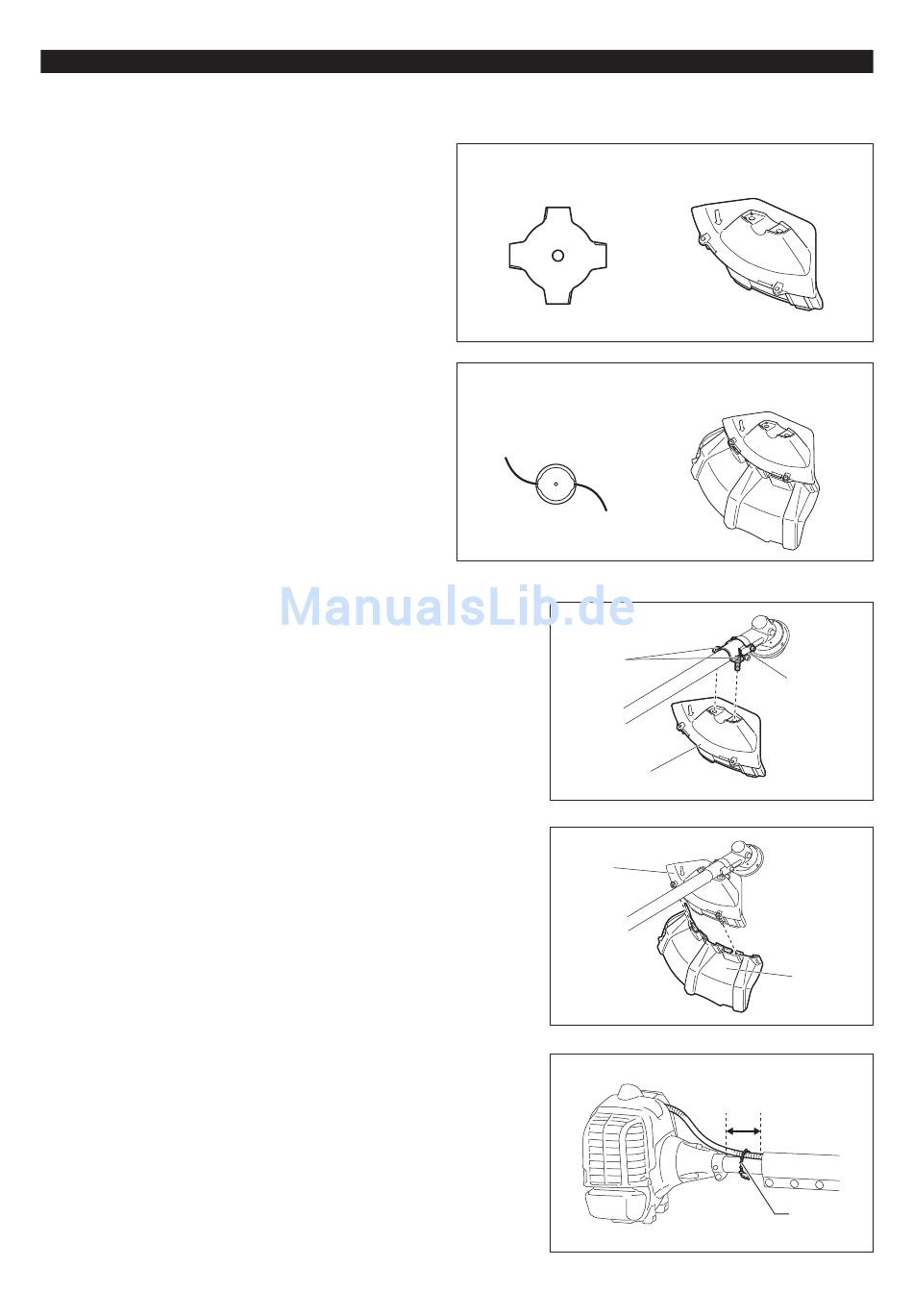 ManualsLib.de