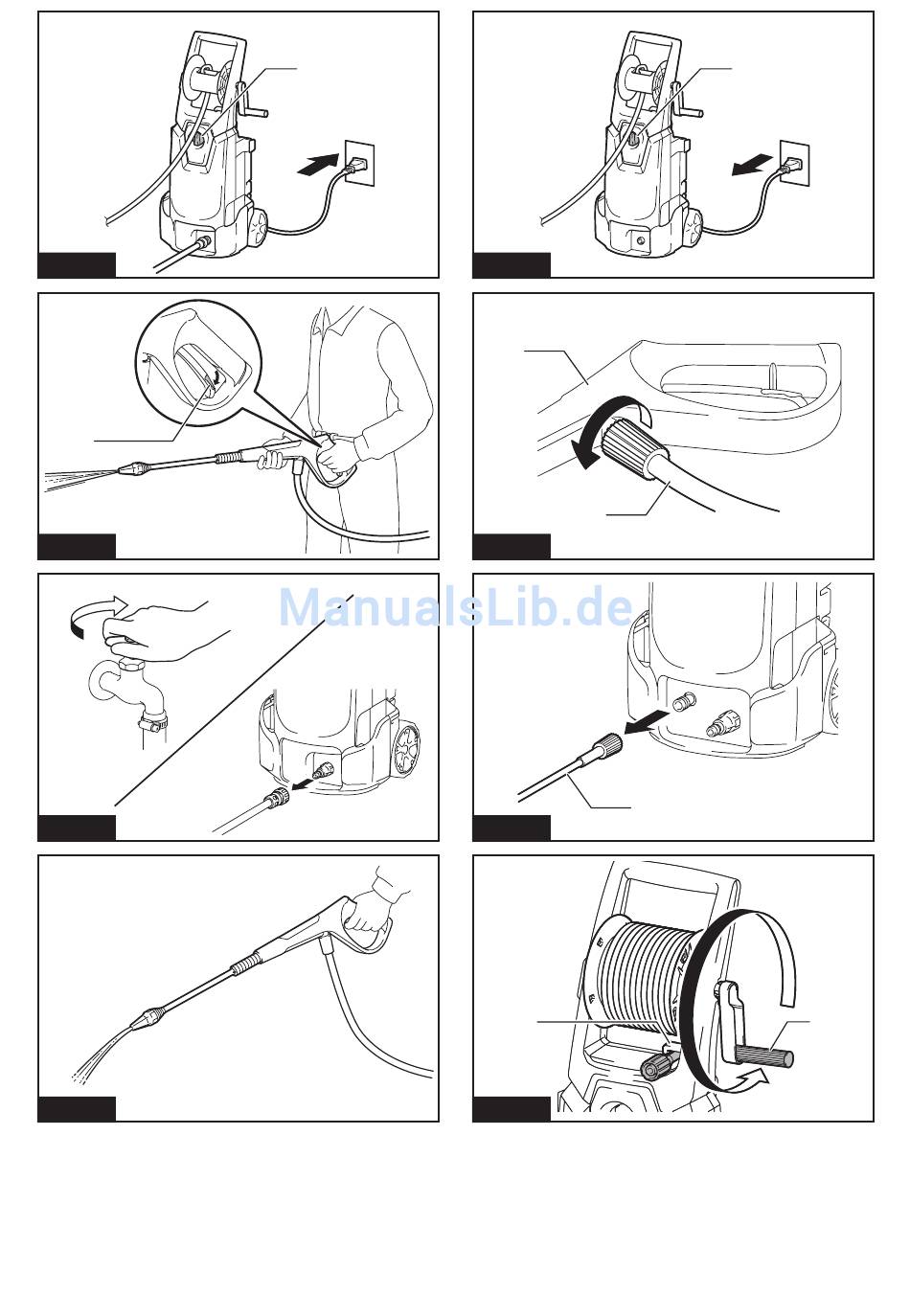 ManualsLib.de