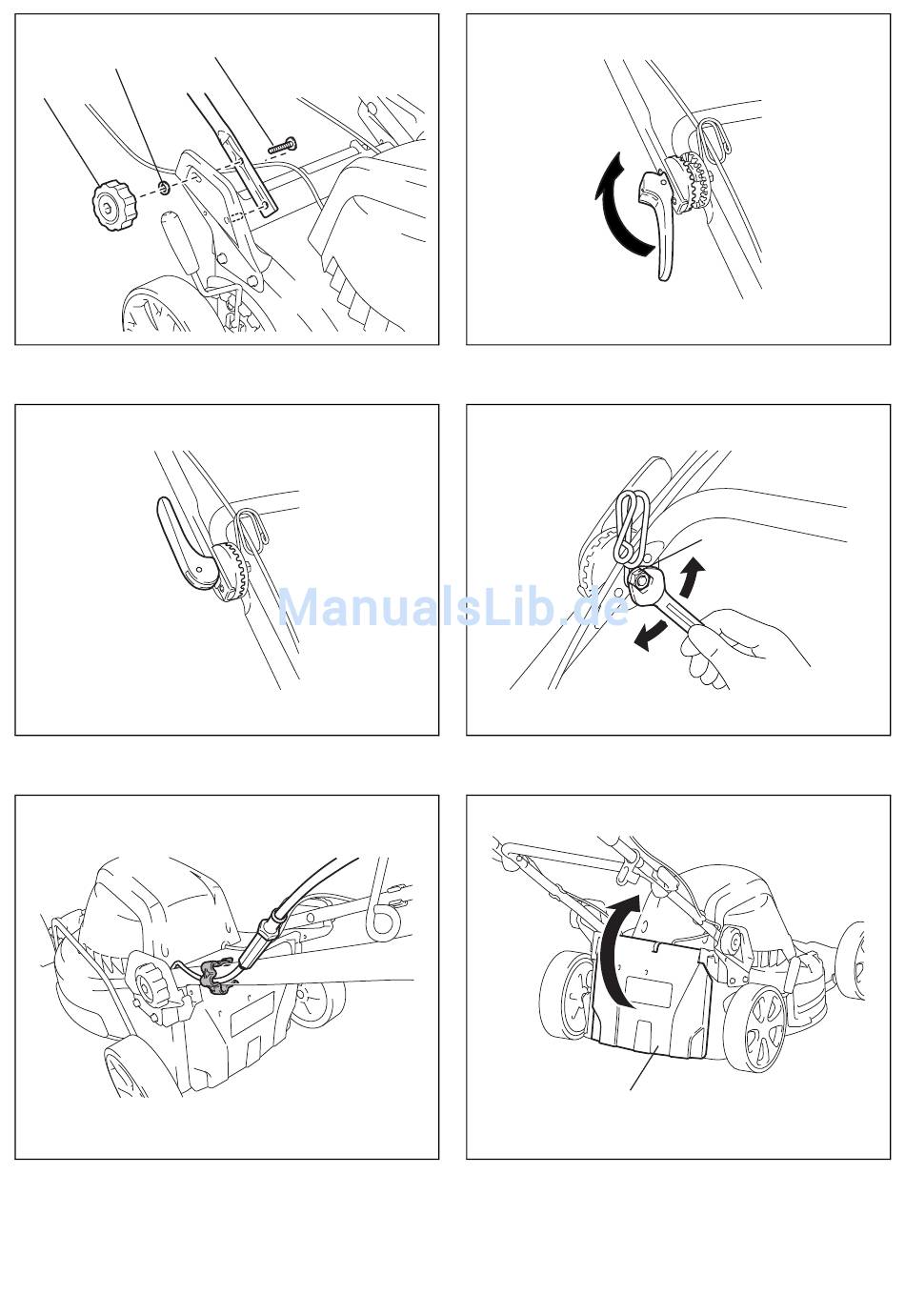 ManualsLib.de