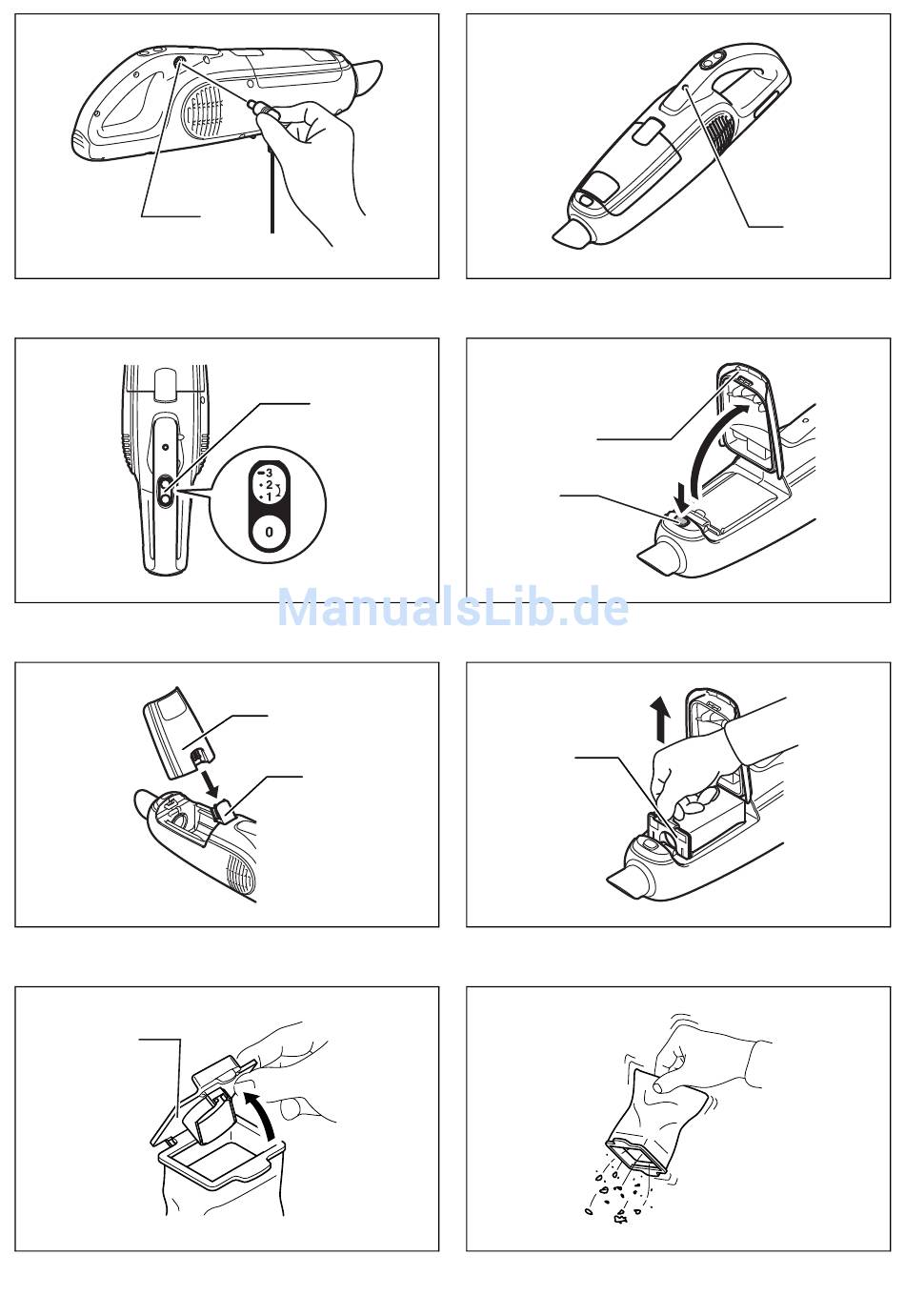 3
2
1
0

ManualsLib.de