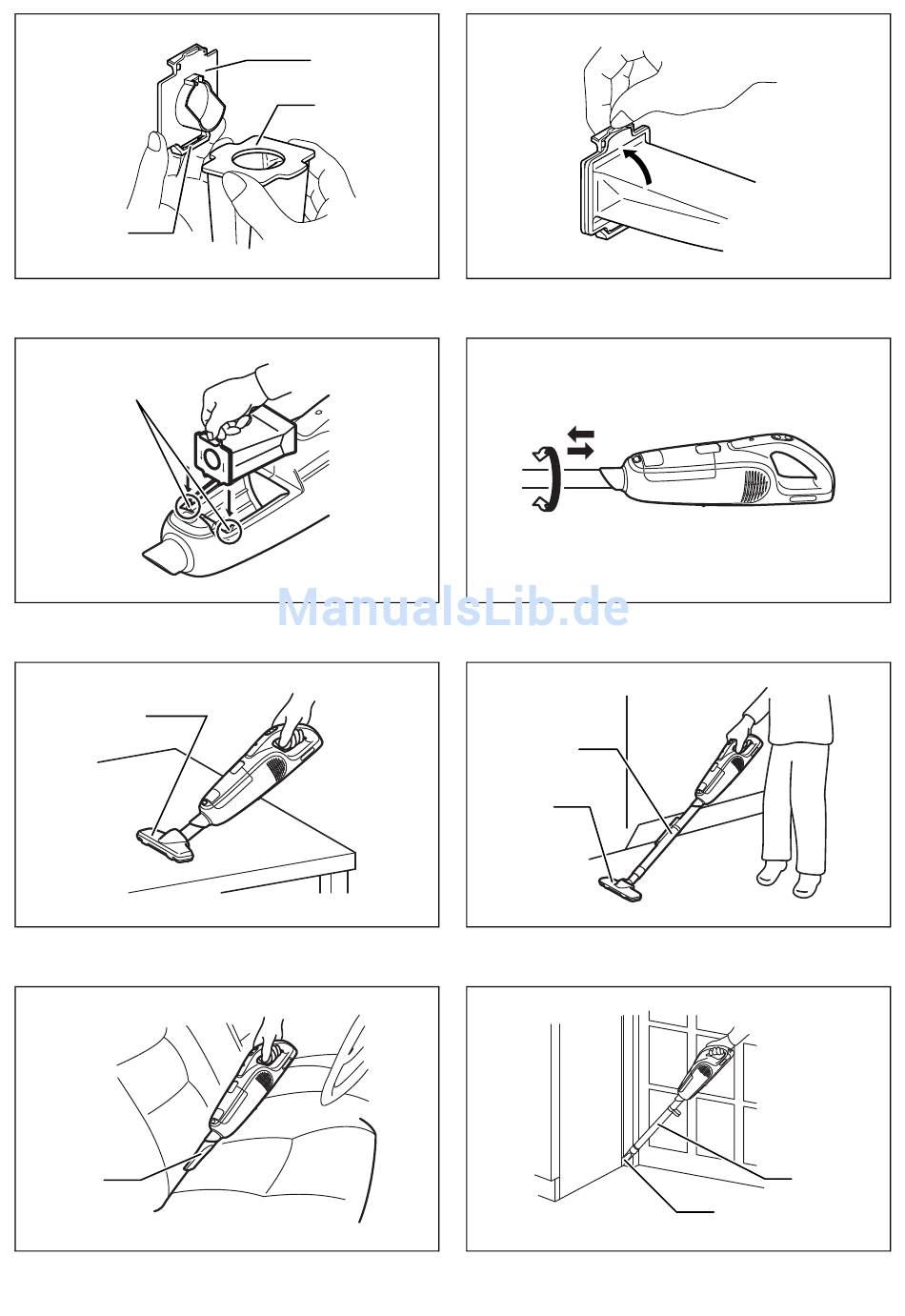 ManualsLib.de