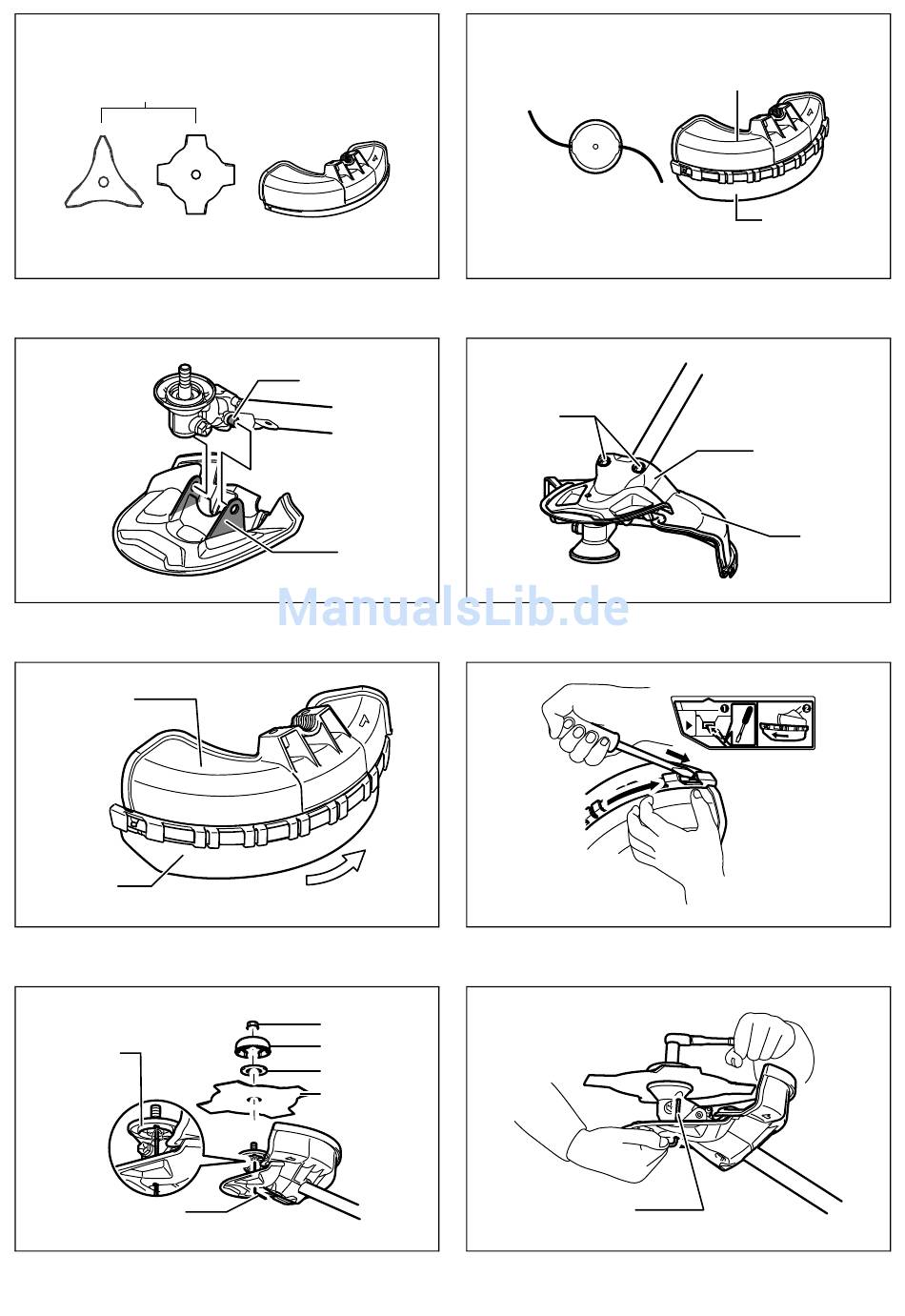 ManualsLib.de