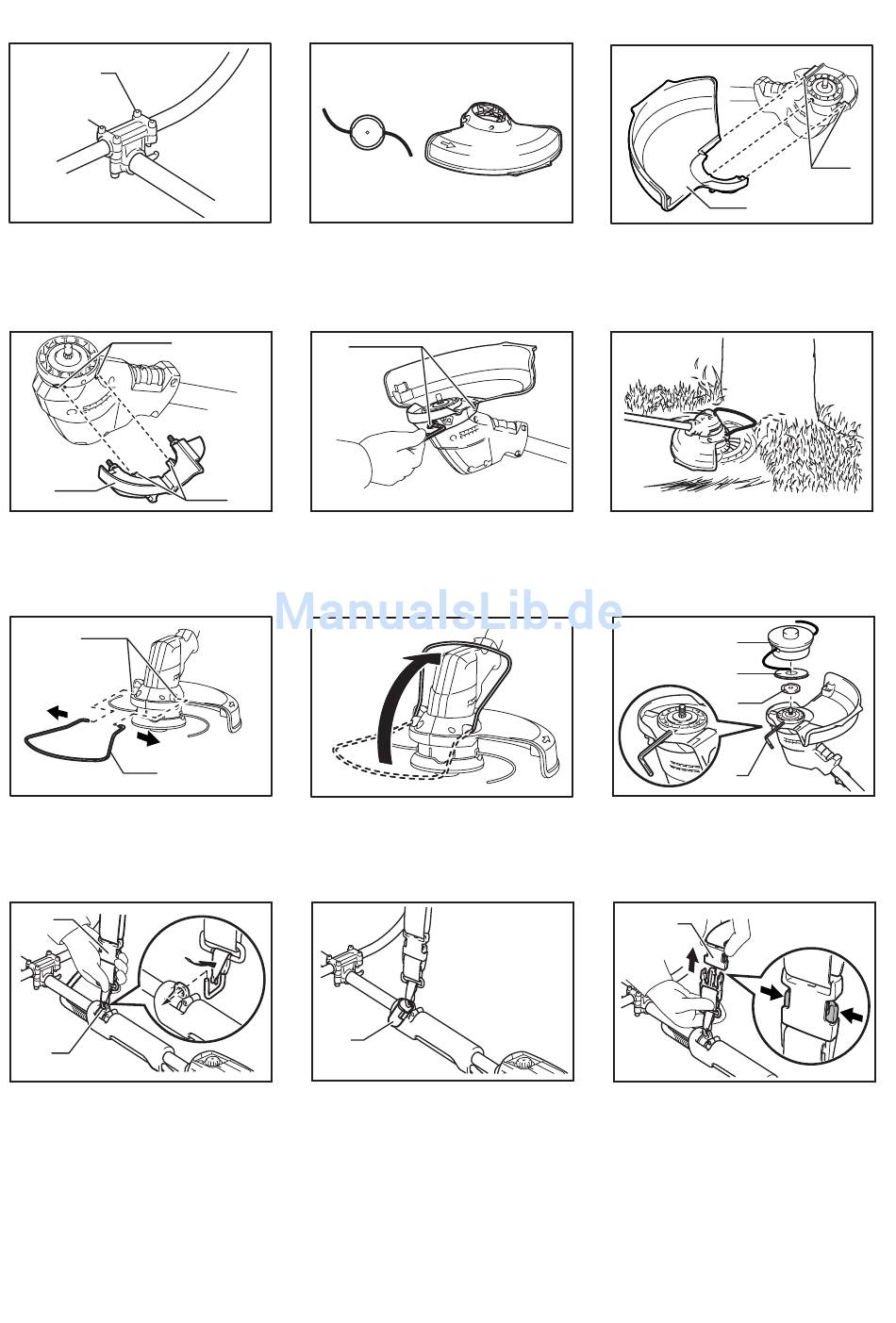 ManualsLib.de