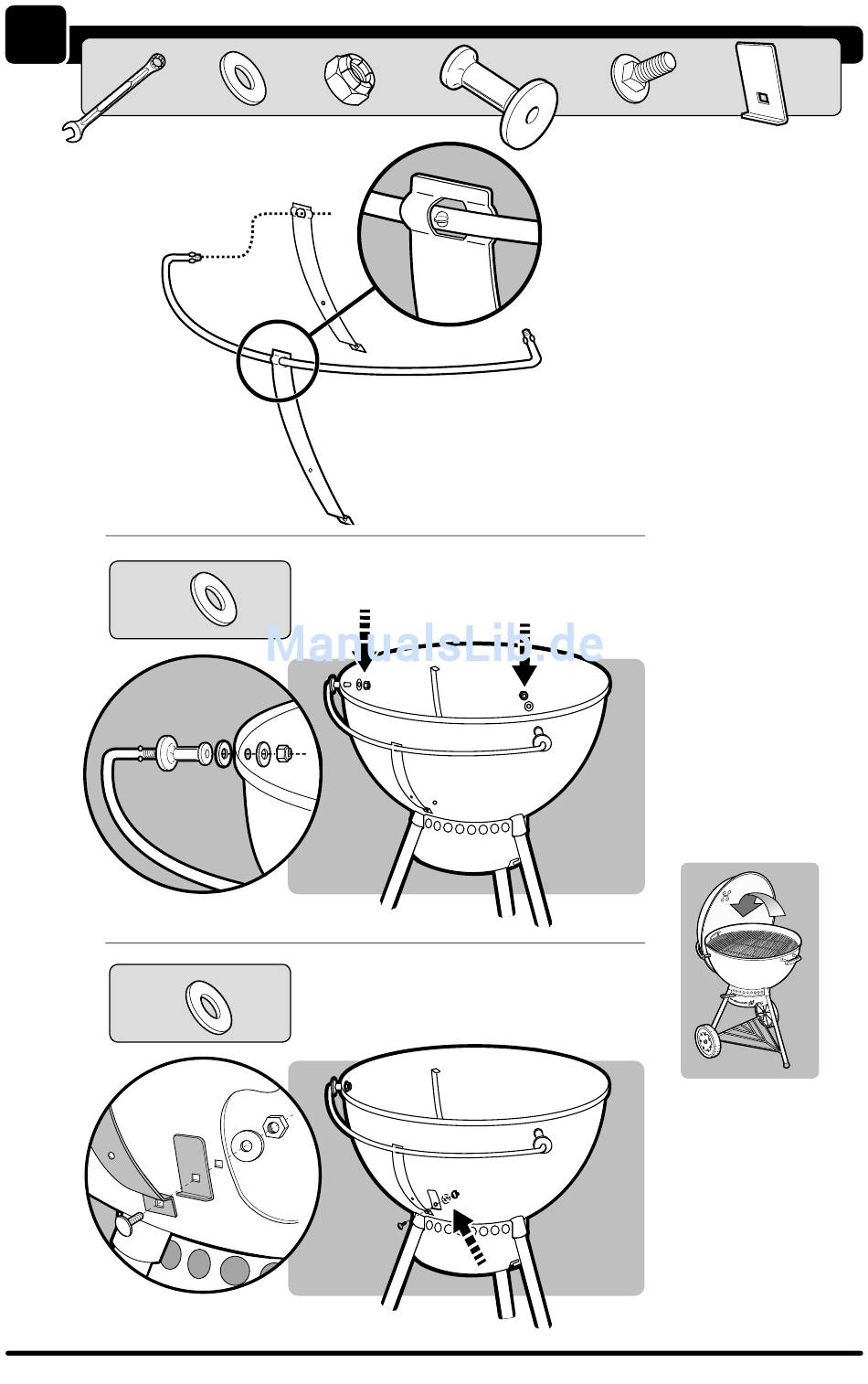 ManualsLib.de