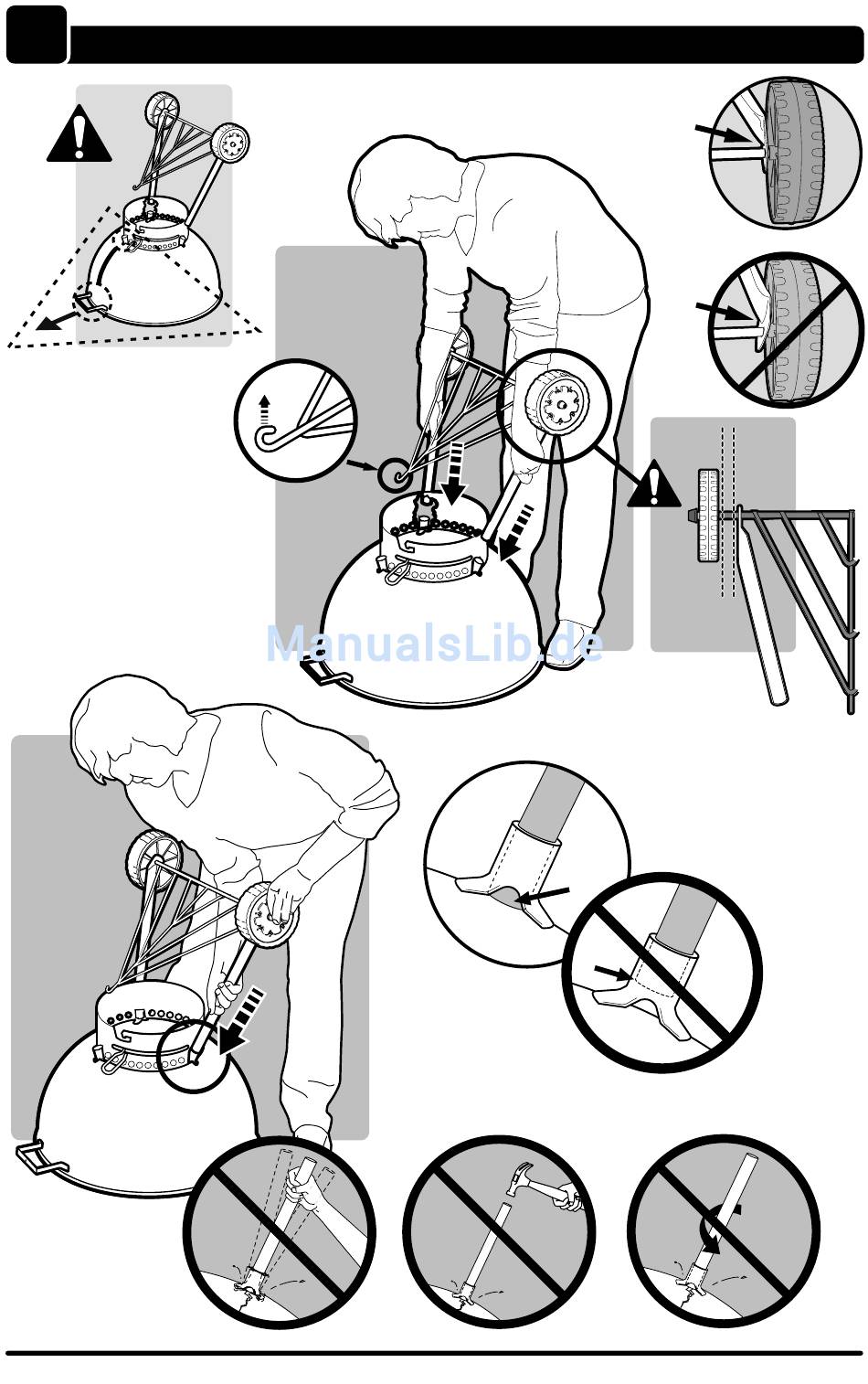 ManualsLib.de