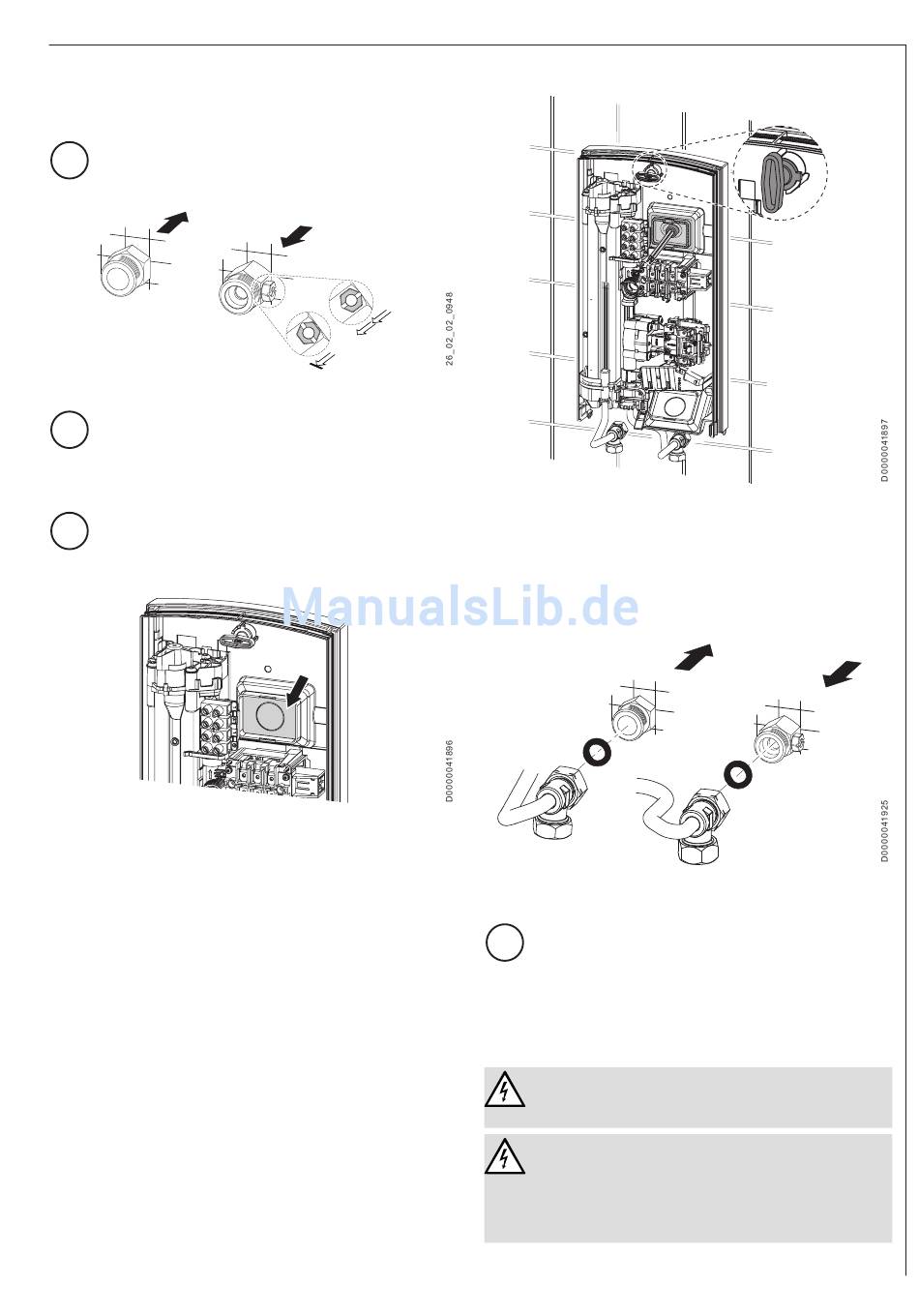 26_02_02_0948

D0000041897

ManualsLib.de

D0000041896

D0000041925