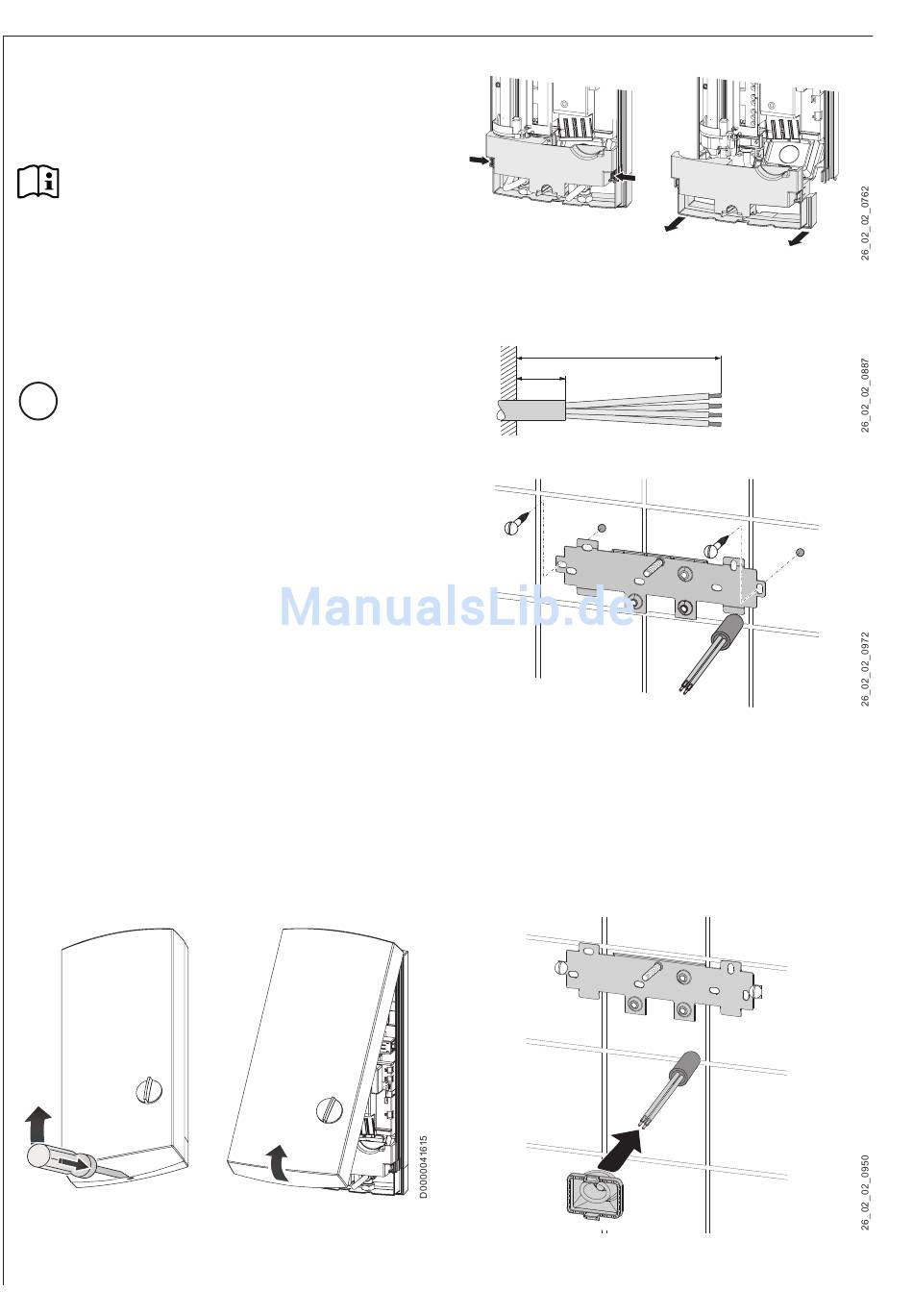 26_02_02_0762

26_02_02_0887

ManualsLib.de

26_02_02_0972

D0000041615

26_02_02_0950