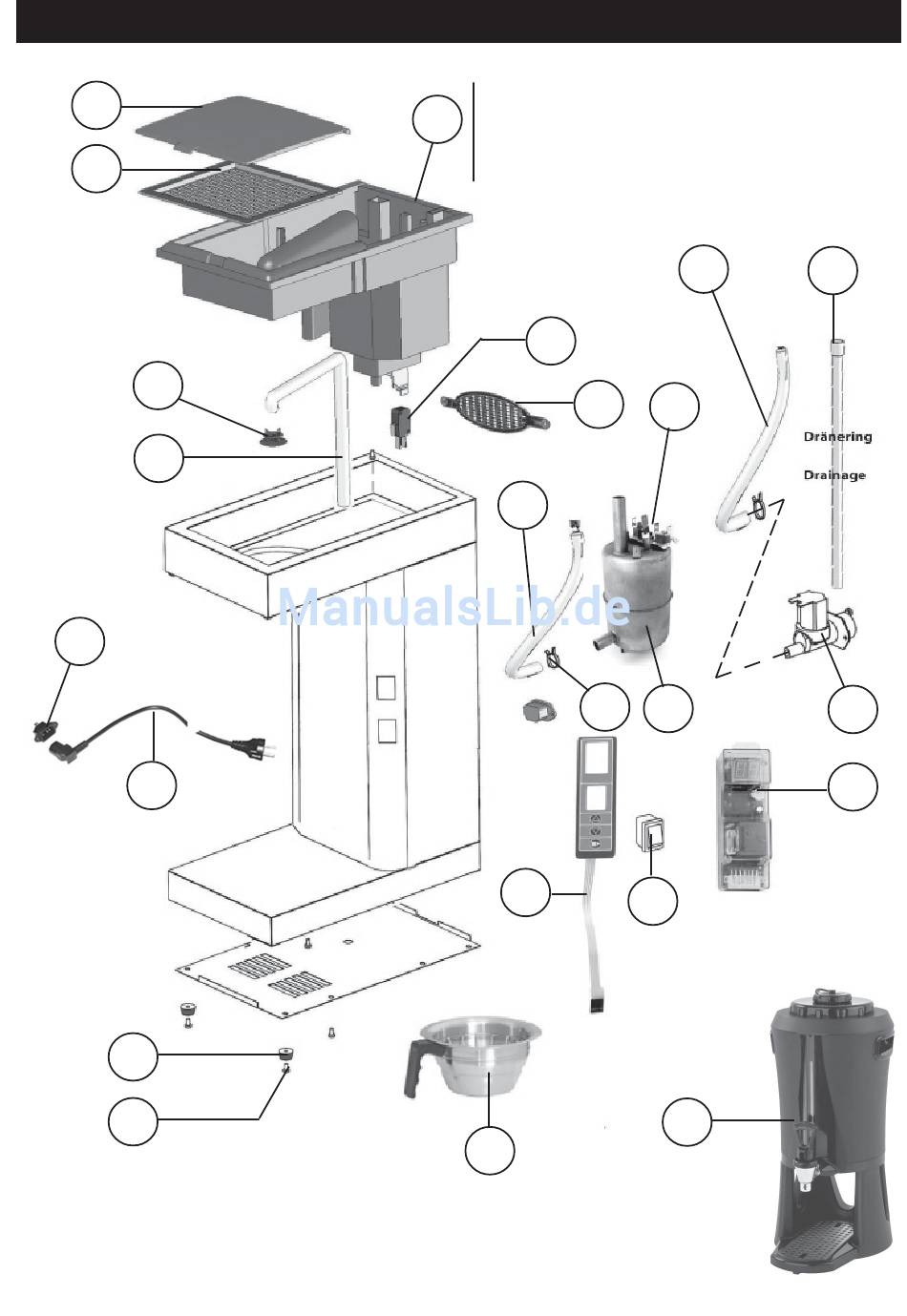 Dränering

Drainage

ManualsLib.de