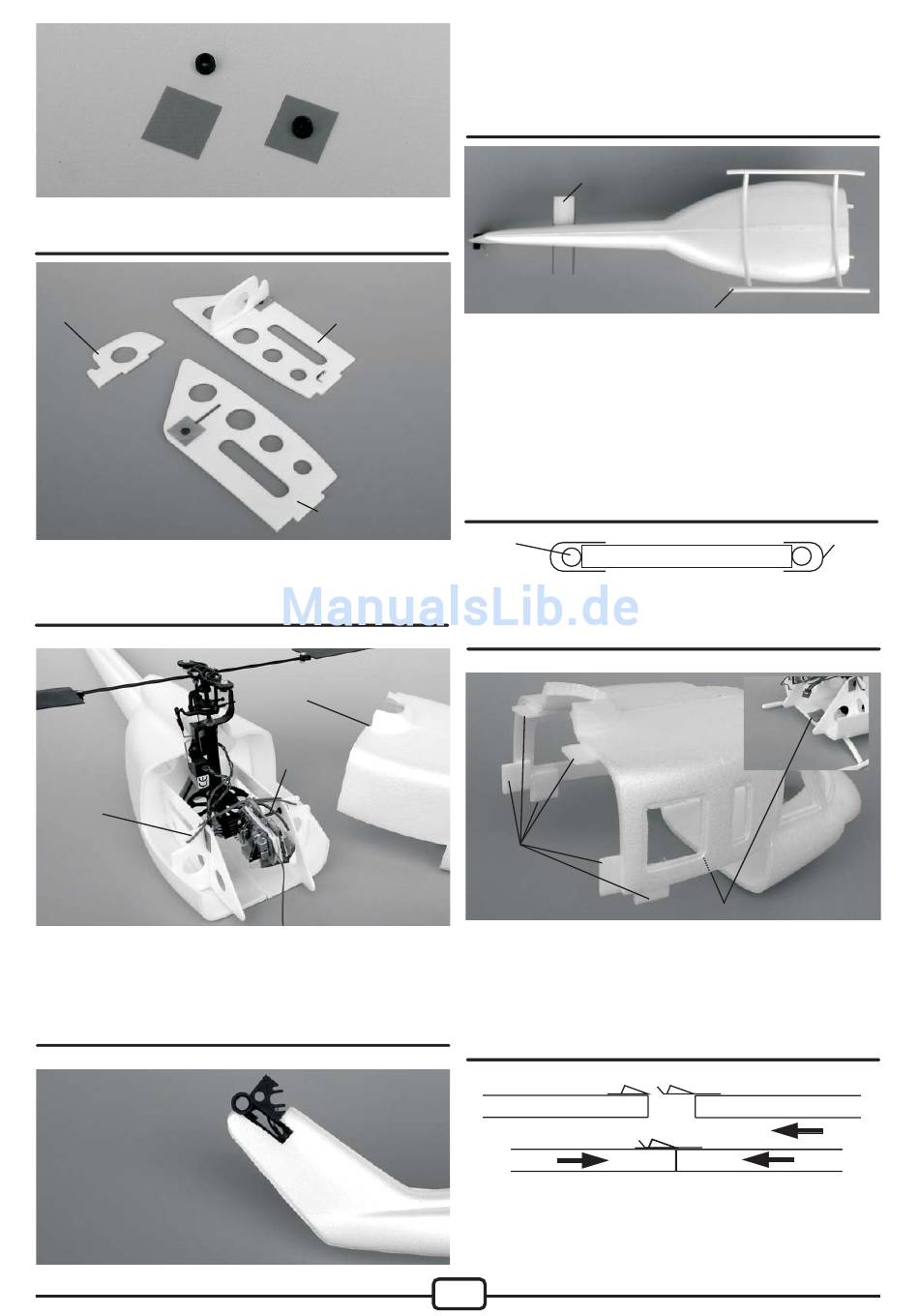 ManualsLib.de