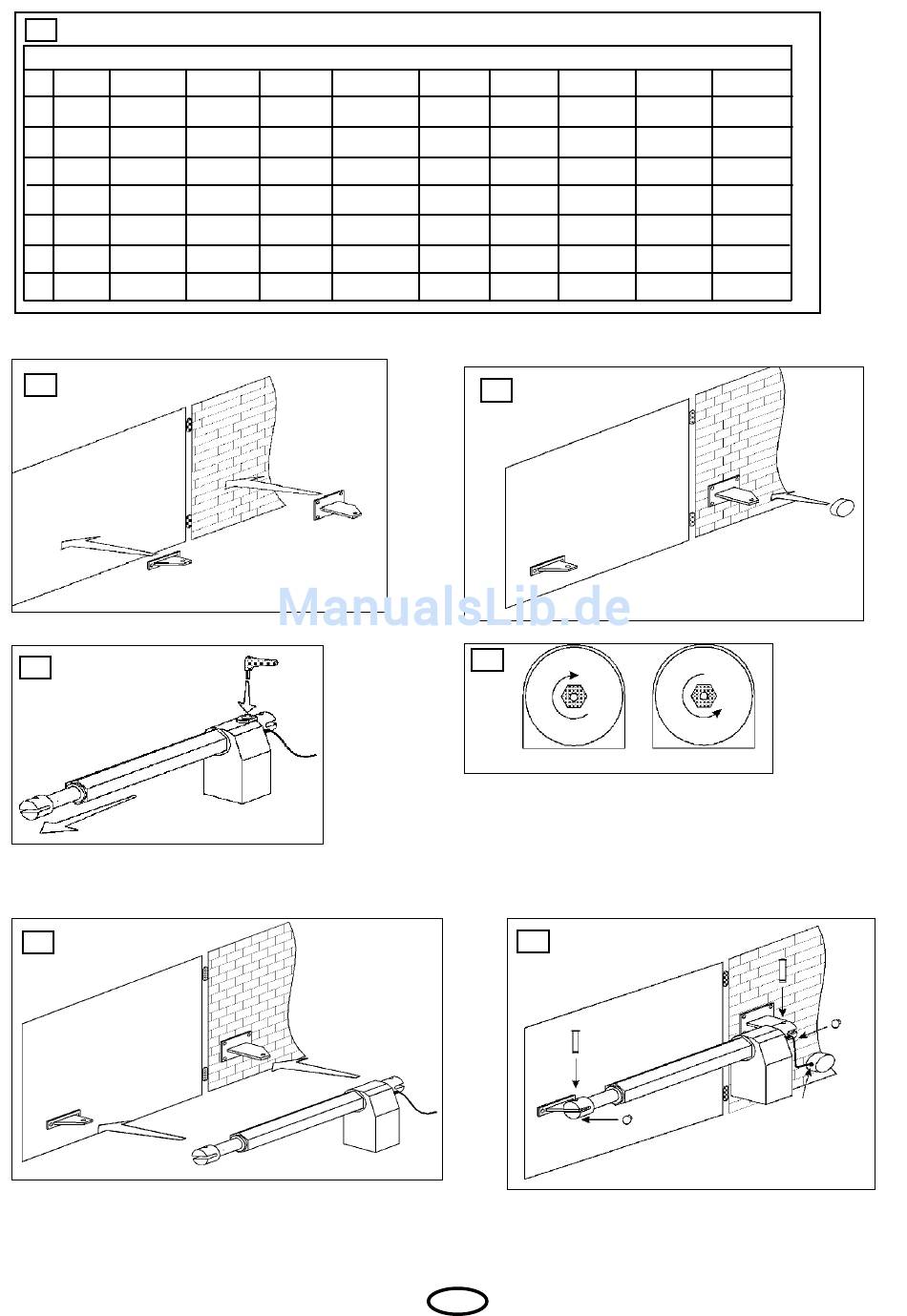 ManualsLib.de