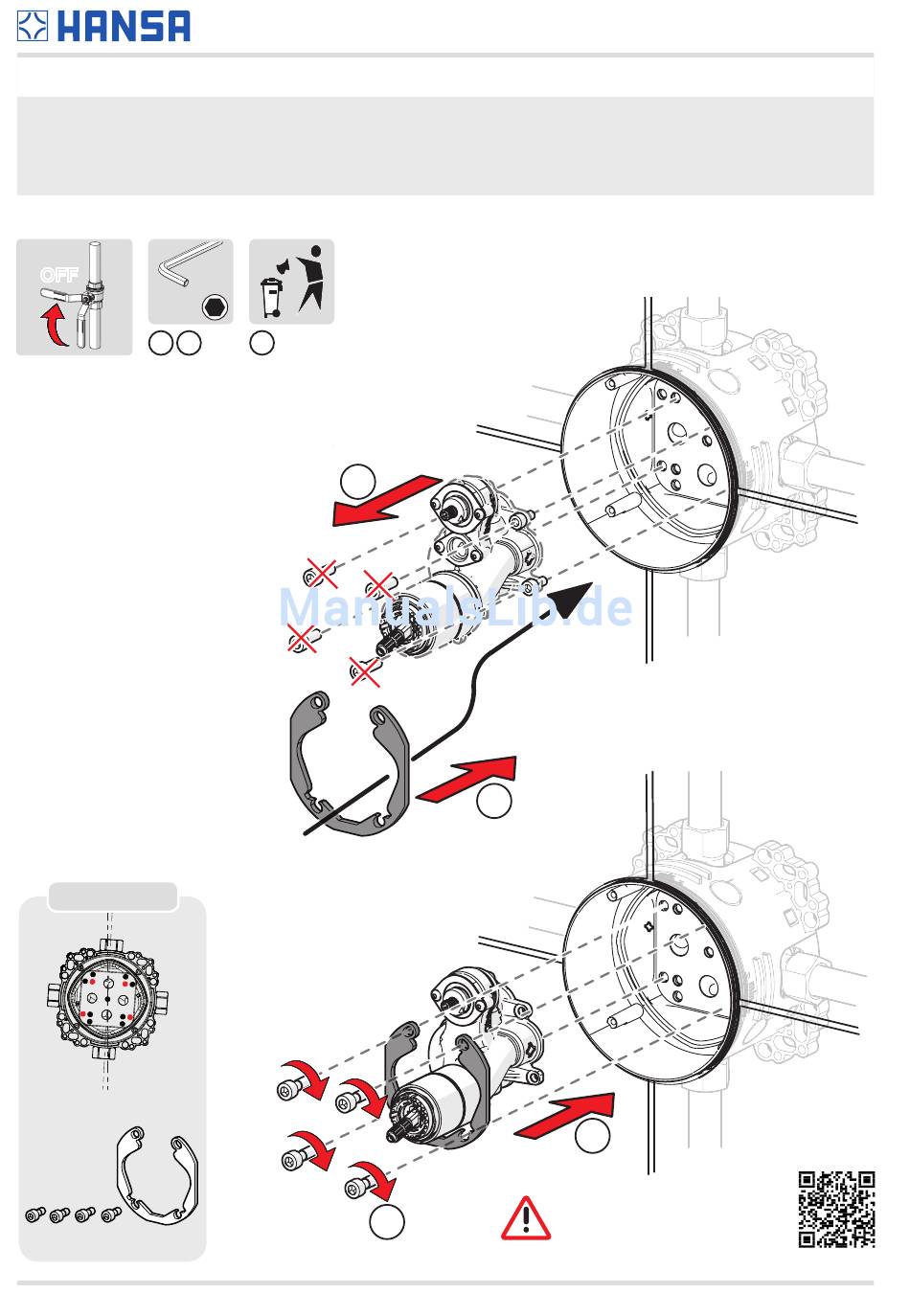 HANSA

OFF

ManualsLib.de