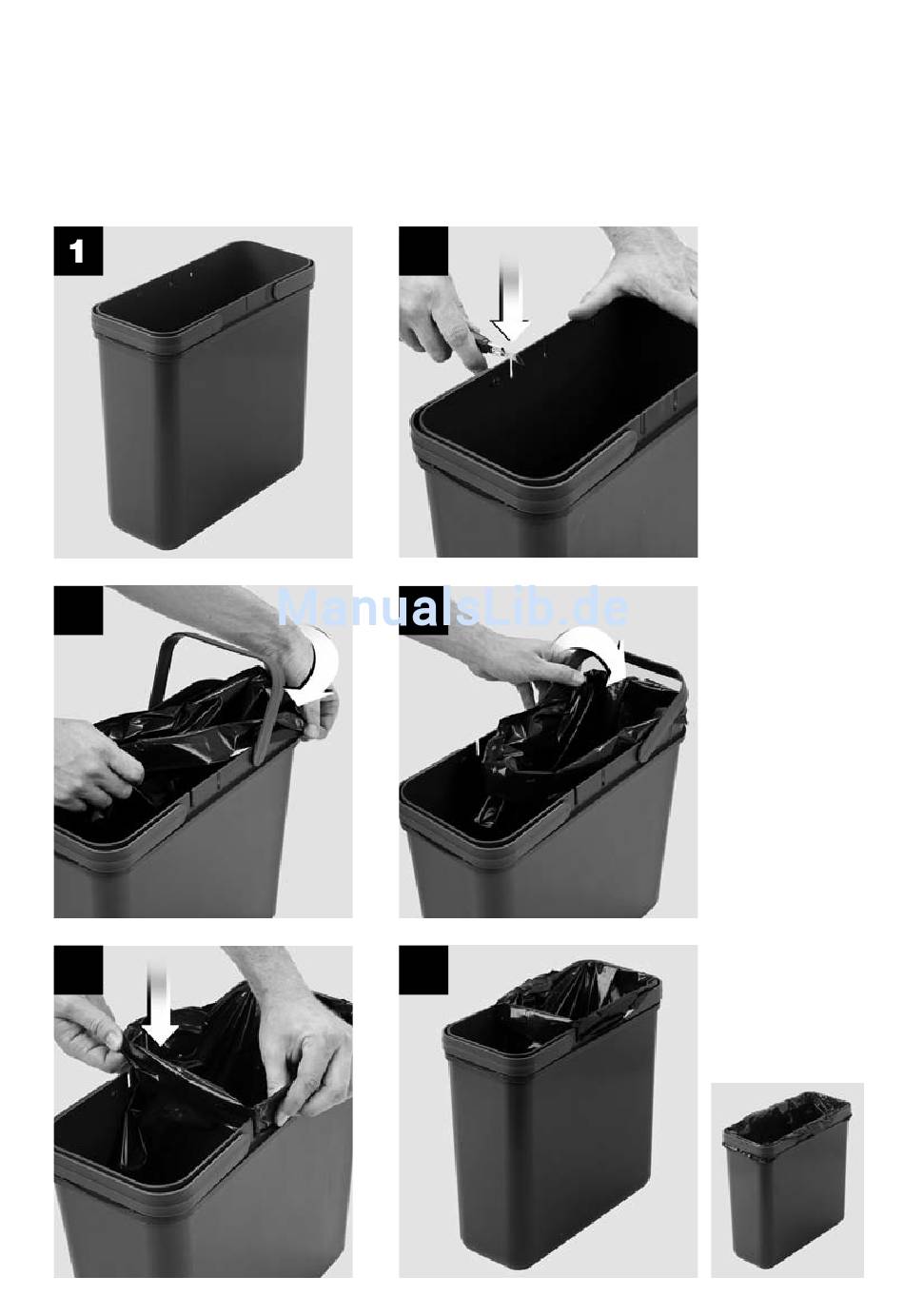 1

ManualsLib.de