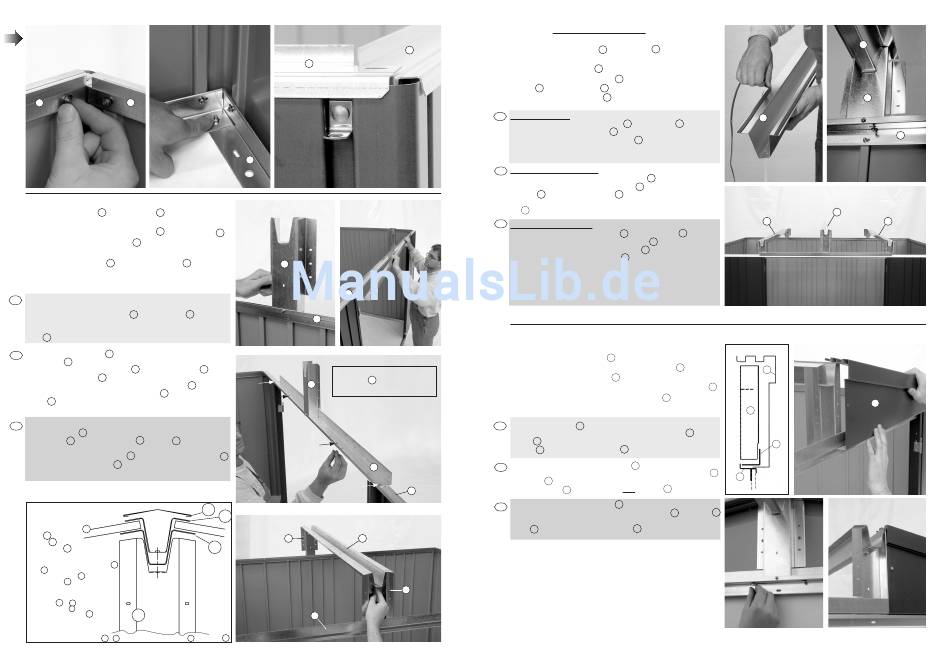 ManualsLib.de