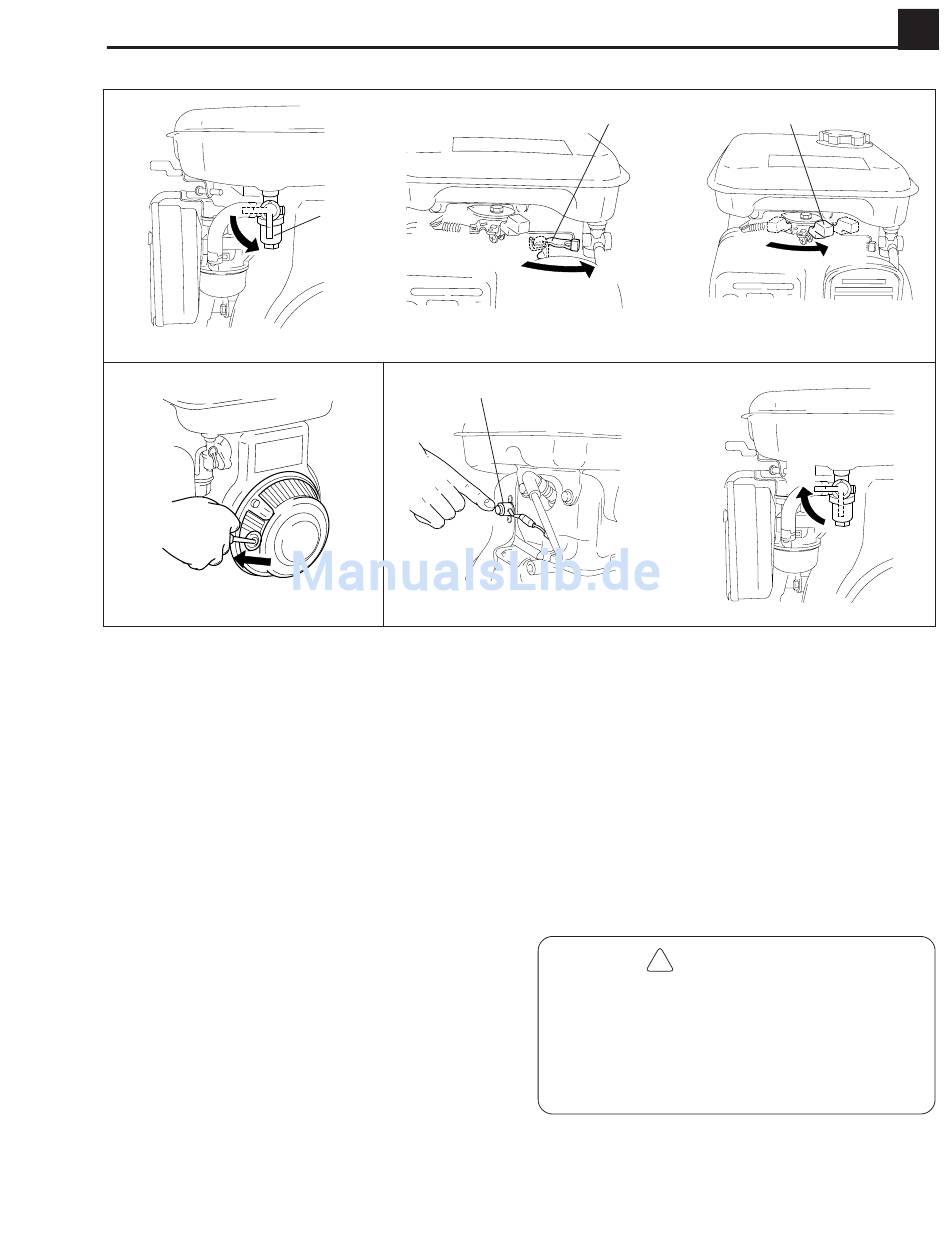 ManualsLib.de