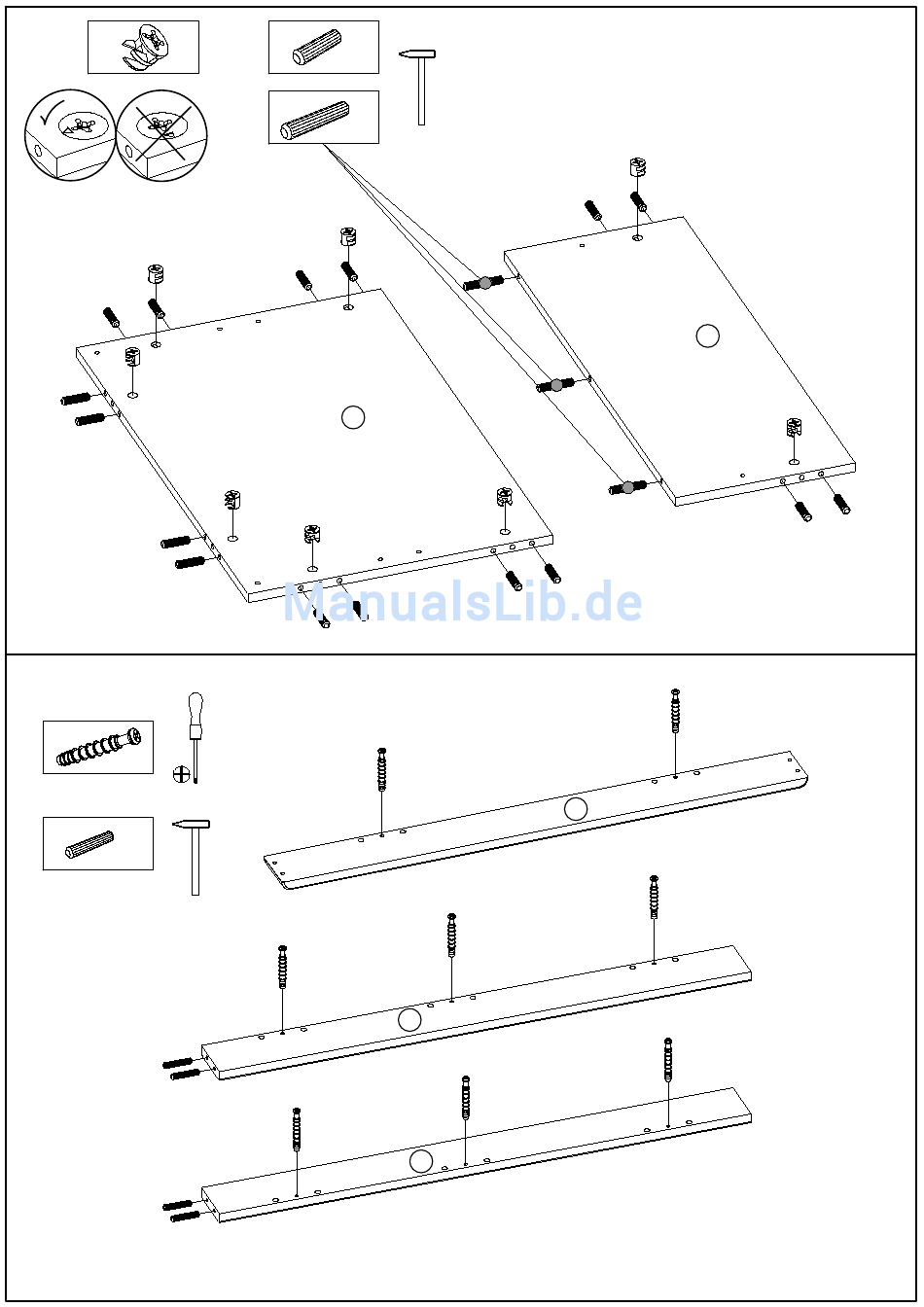 ManualsLib.de