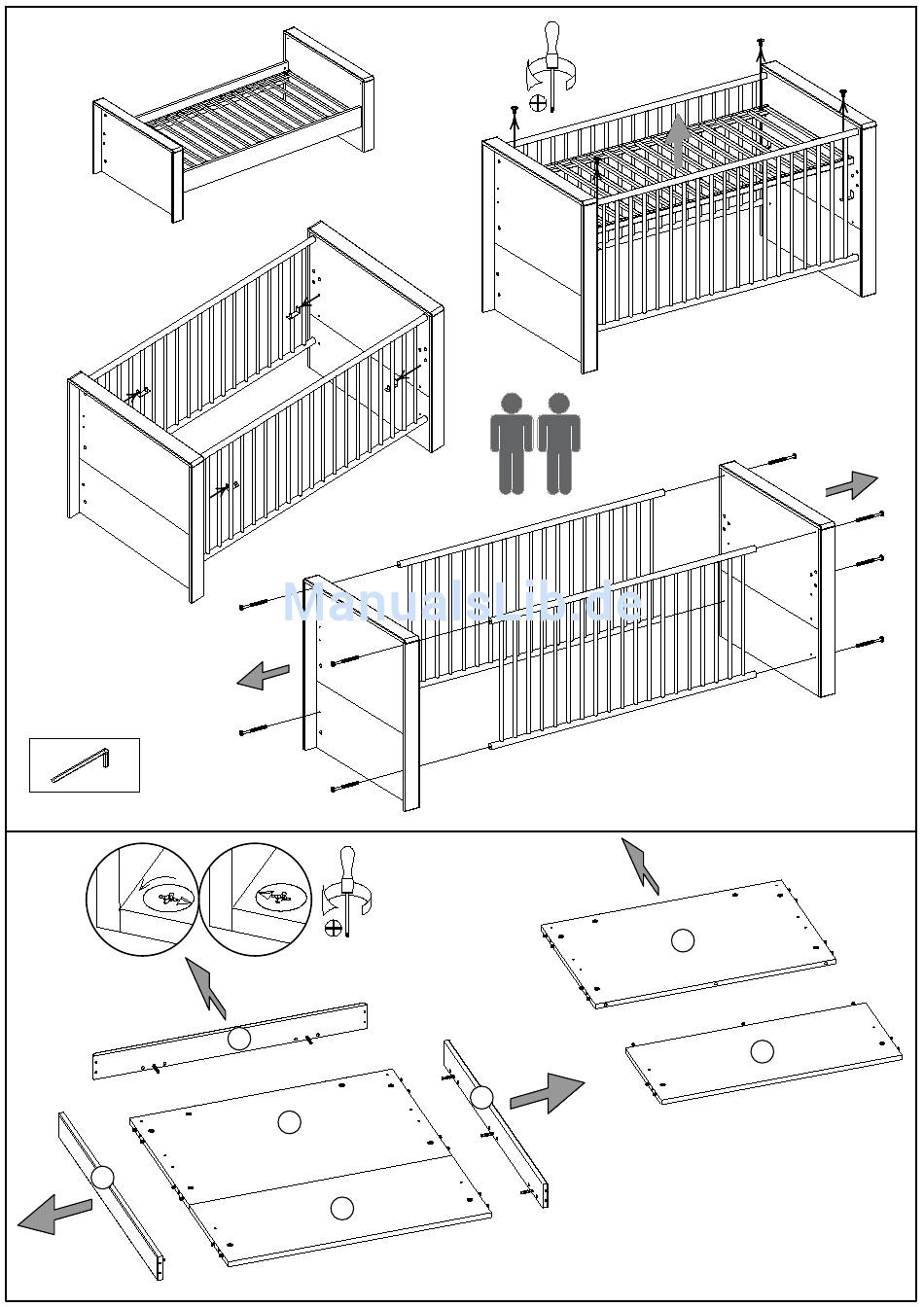 ManualsLib.de