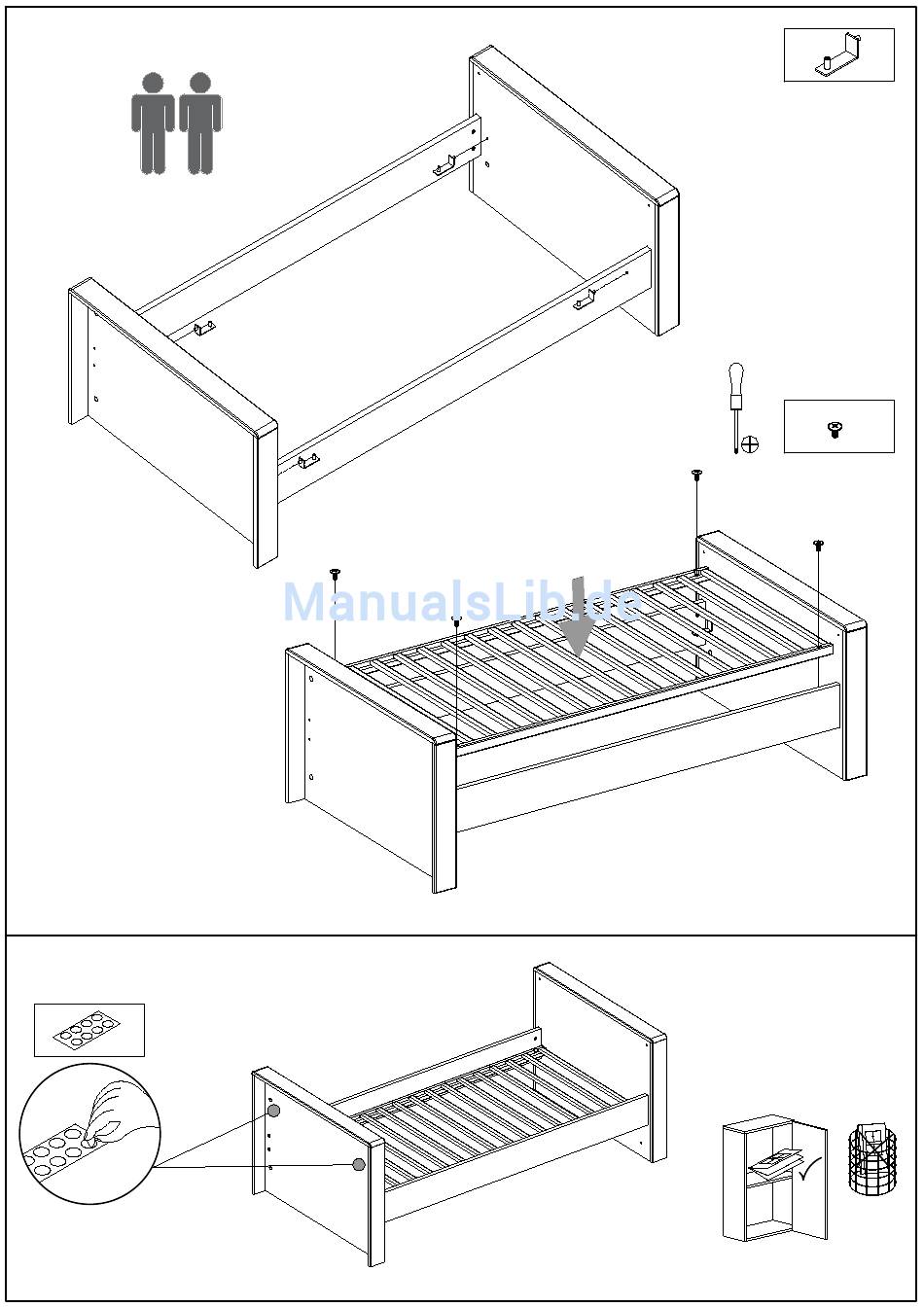 ManualsLib.de