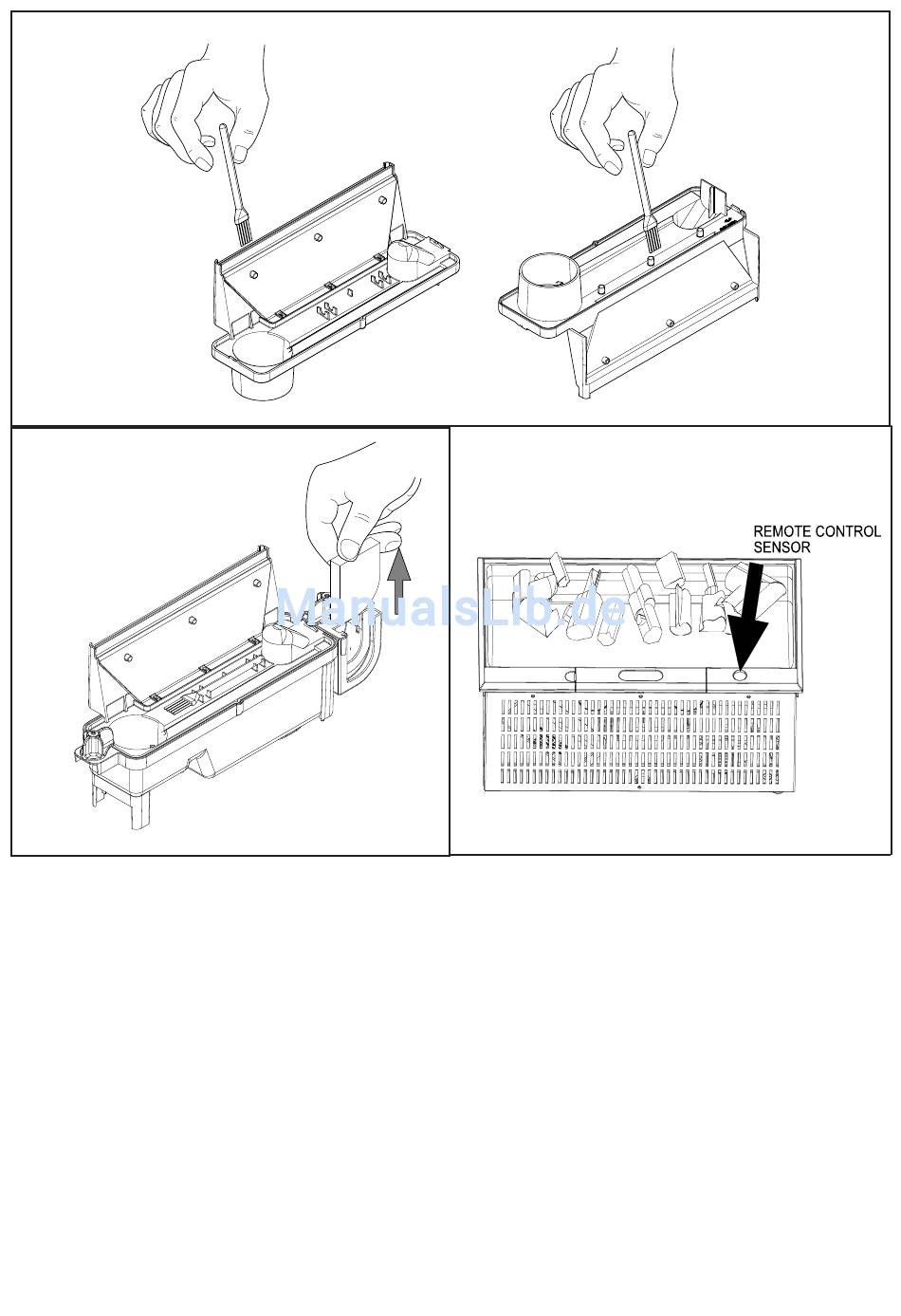 ManualsLib.de

REMOTE CONTROL SENSOR