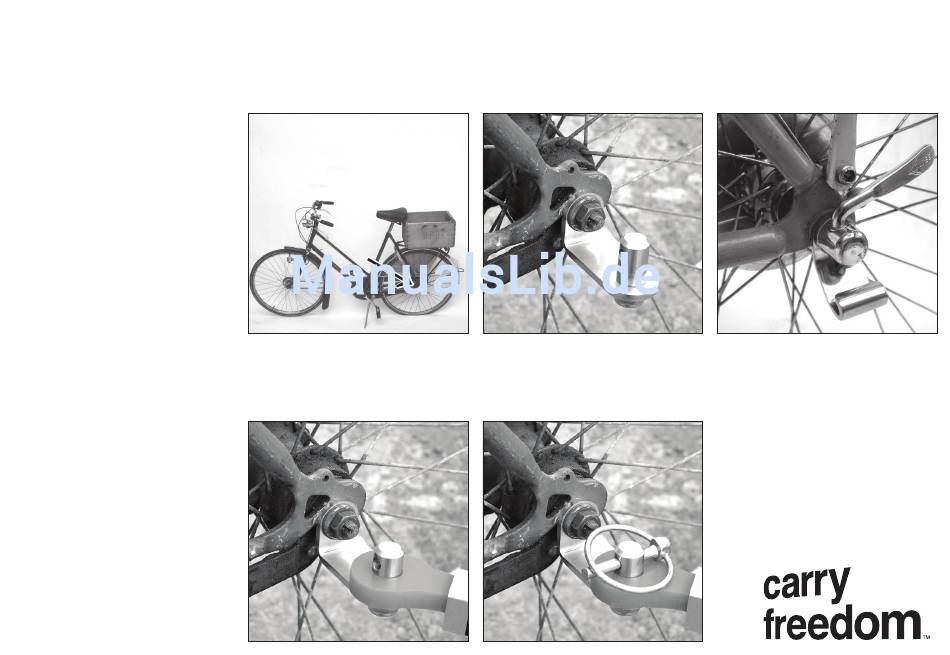 ManualsLib.de

carry freedom™