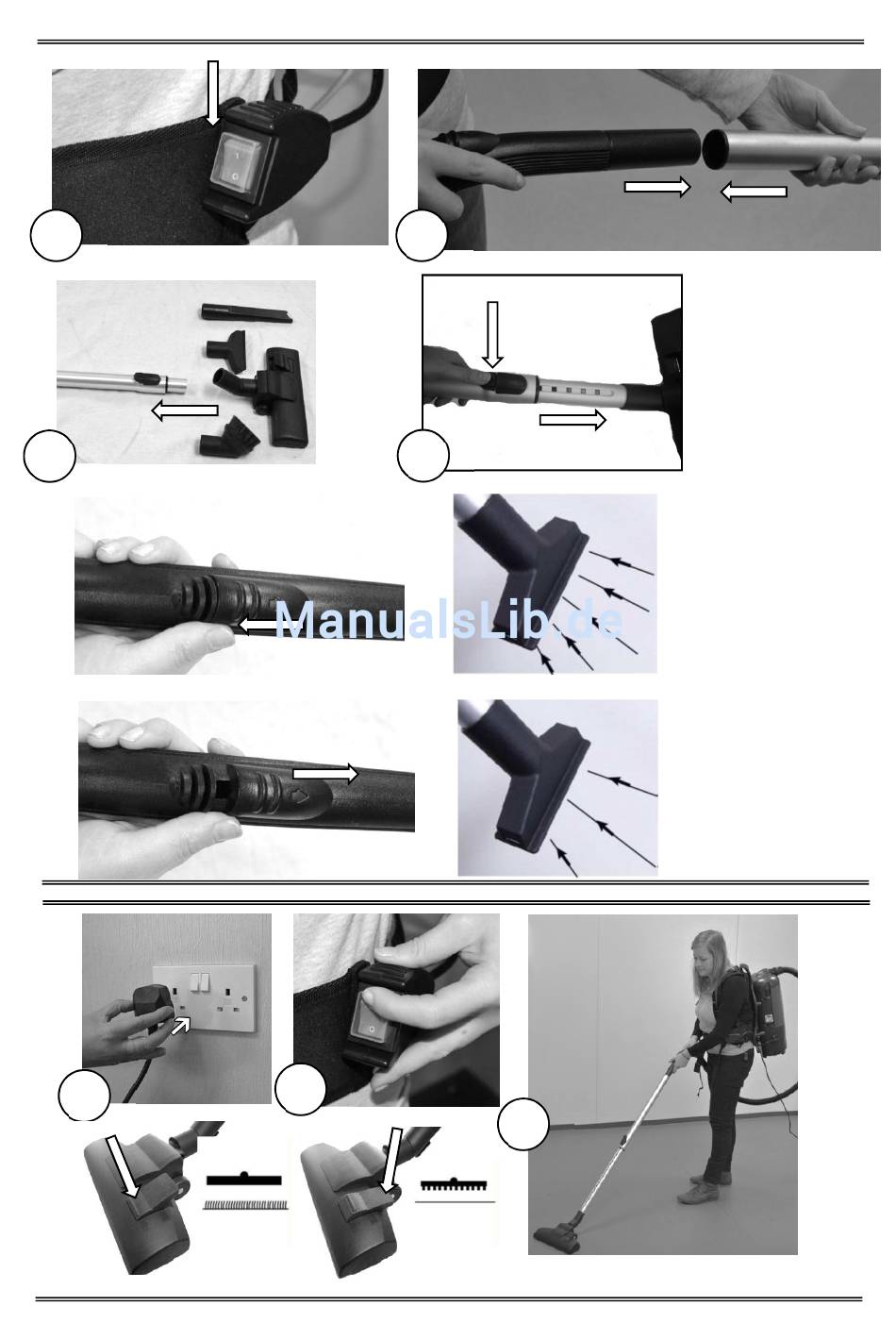 ManualsLib.de