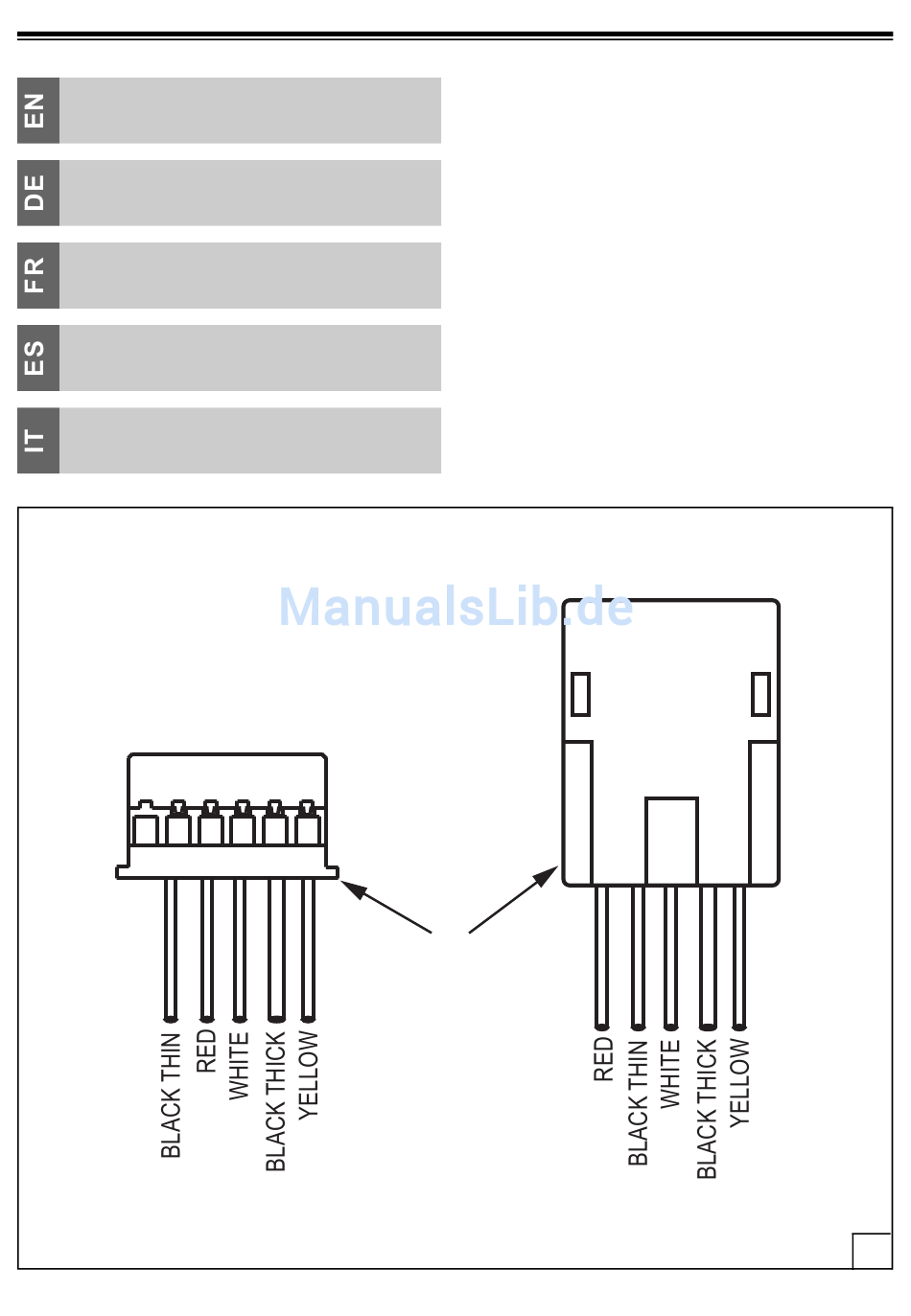 EN

DE

FR

ES

IT

ManualsLib.de

BLACK THIN
RED
WHITE
BLACK THICK
YELLOW

RED
BLACK THIN
WHITE
BLACK THICK
YELLOW