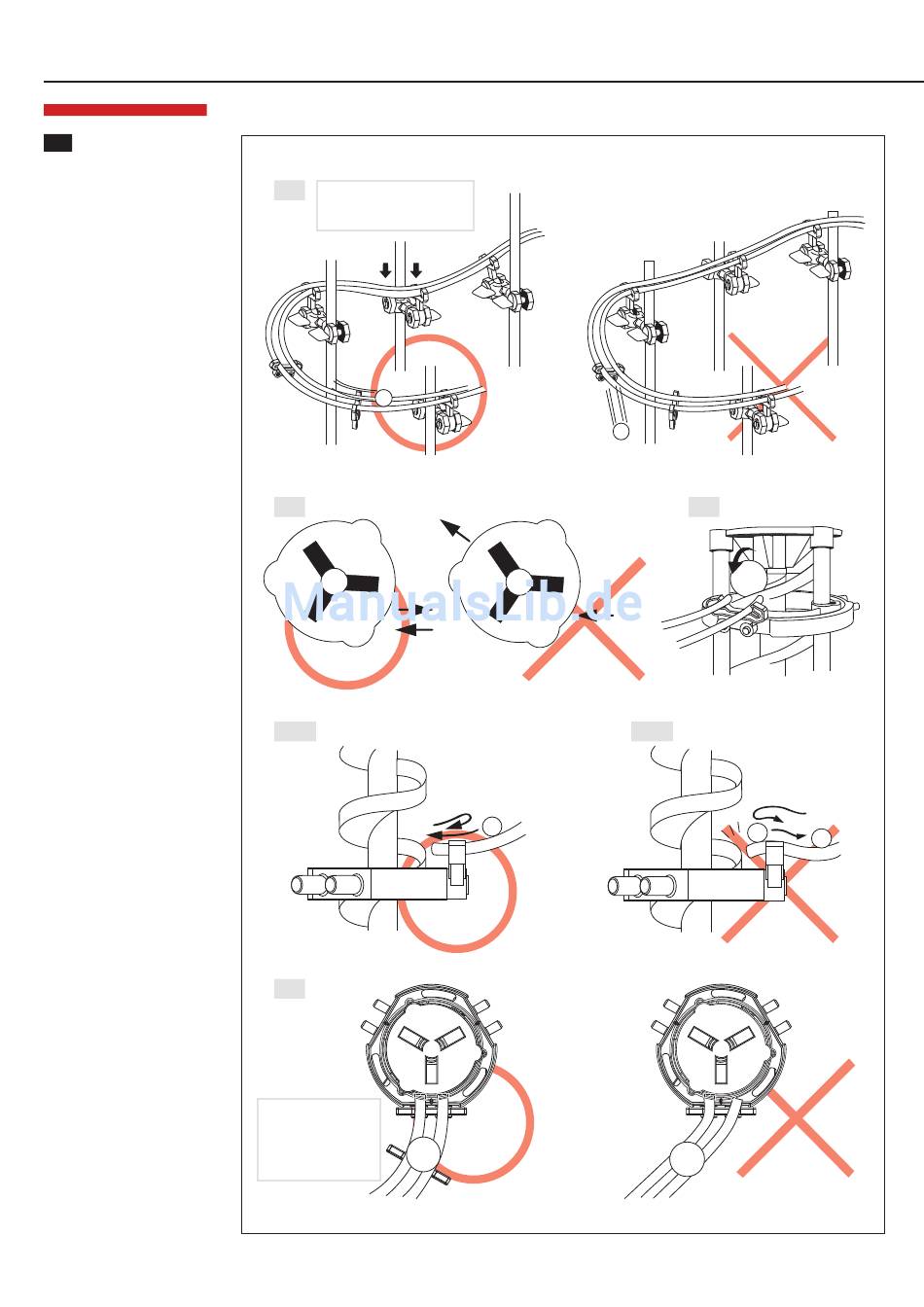 ManualsLib.de