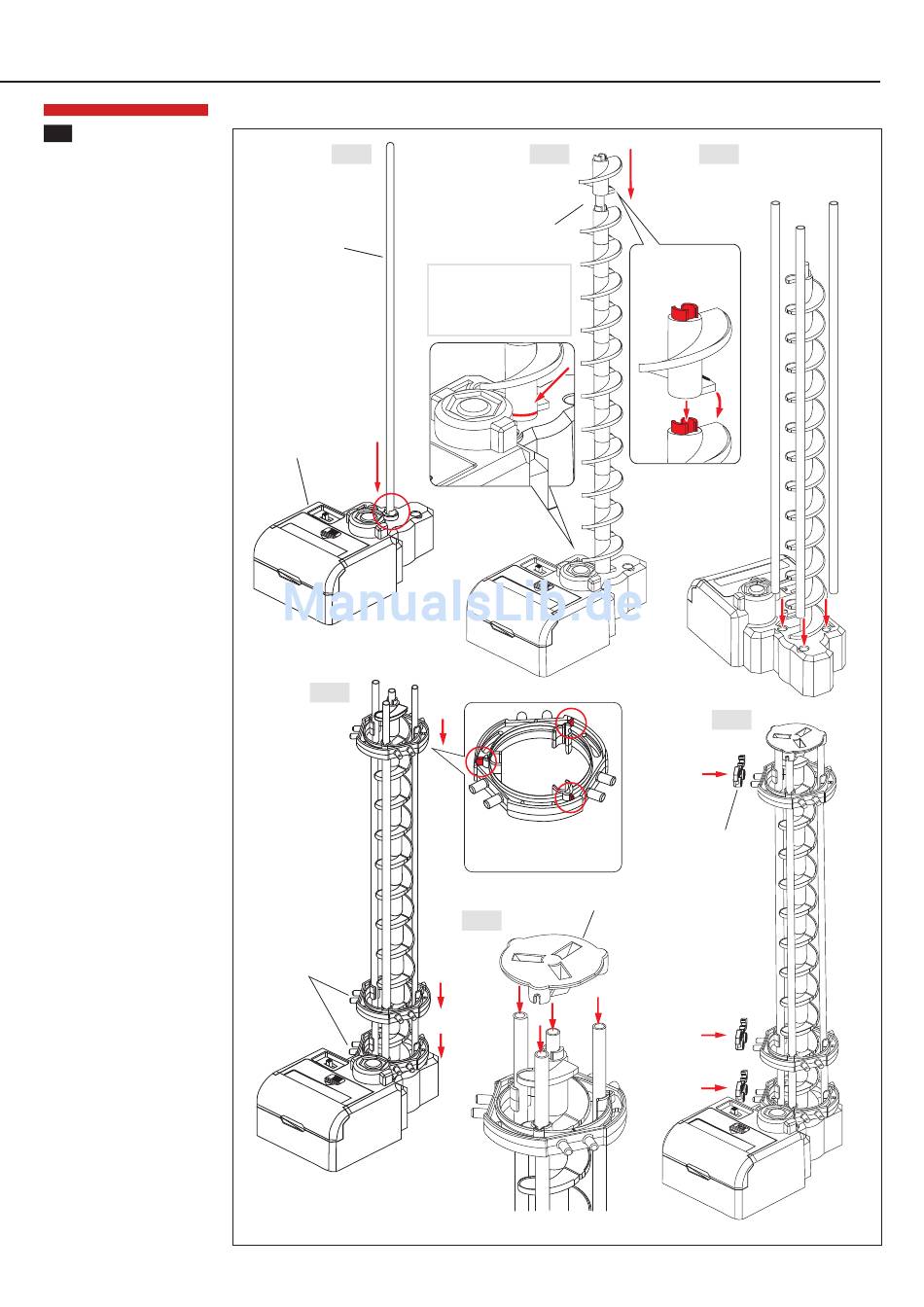 ManualsLib.de