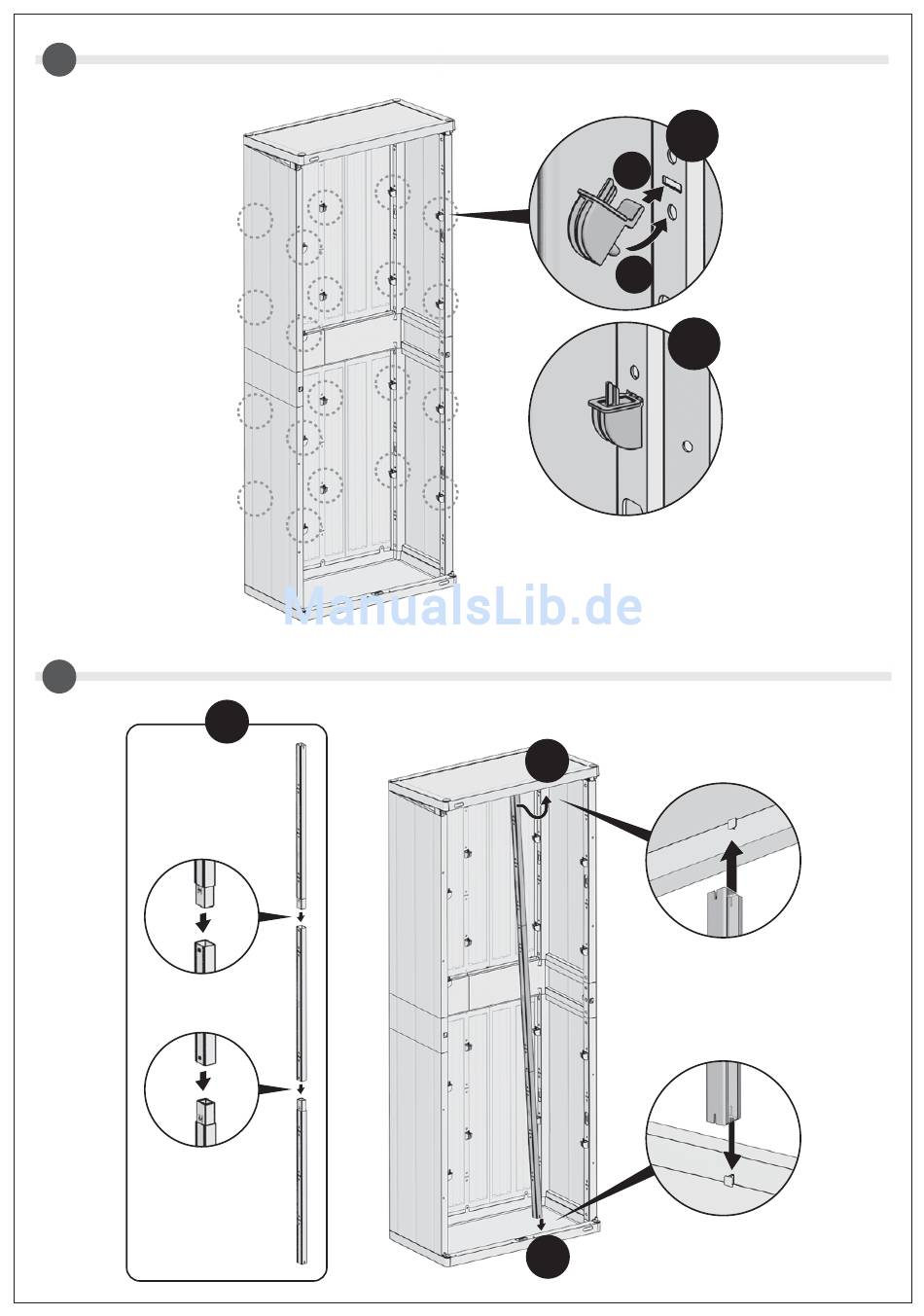 ManualsLib.de