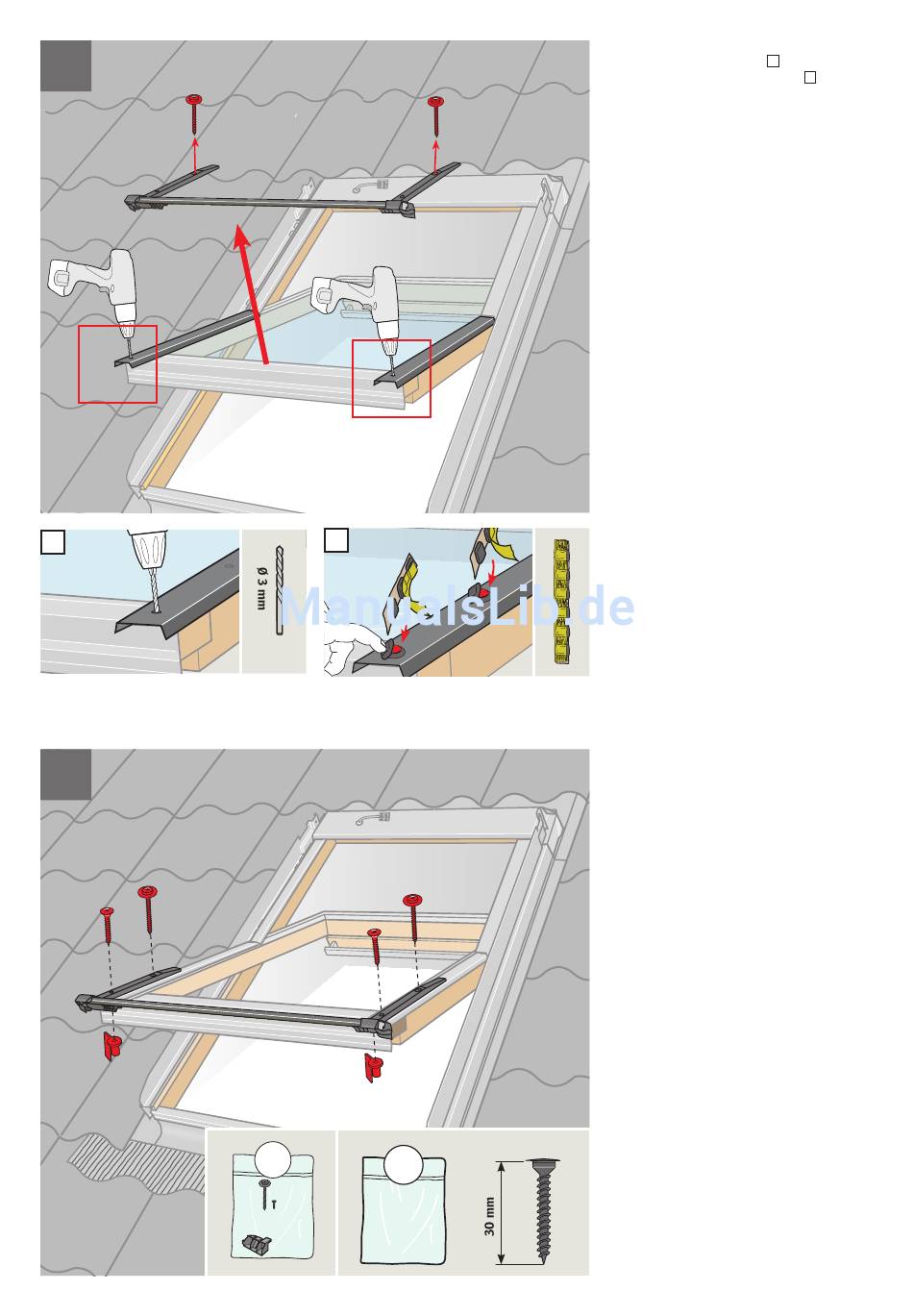 Ø 3 mm

ManualsLib.de

30 mm