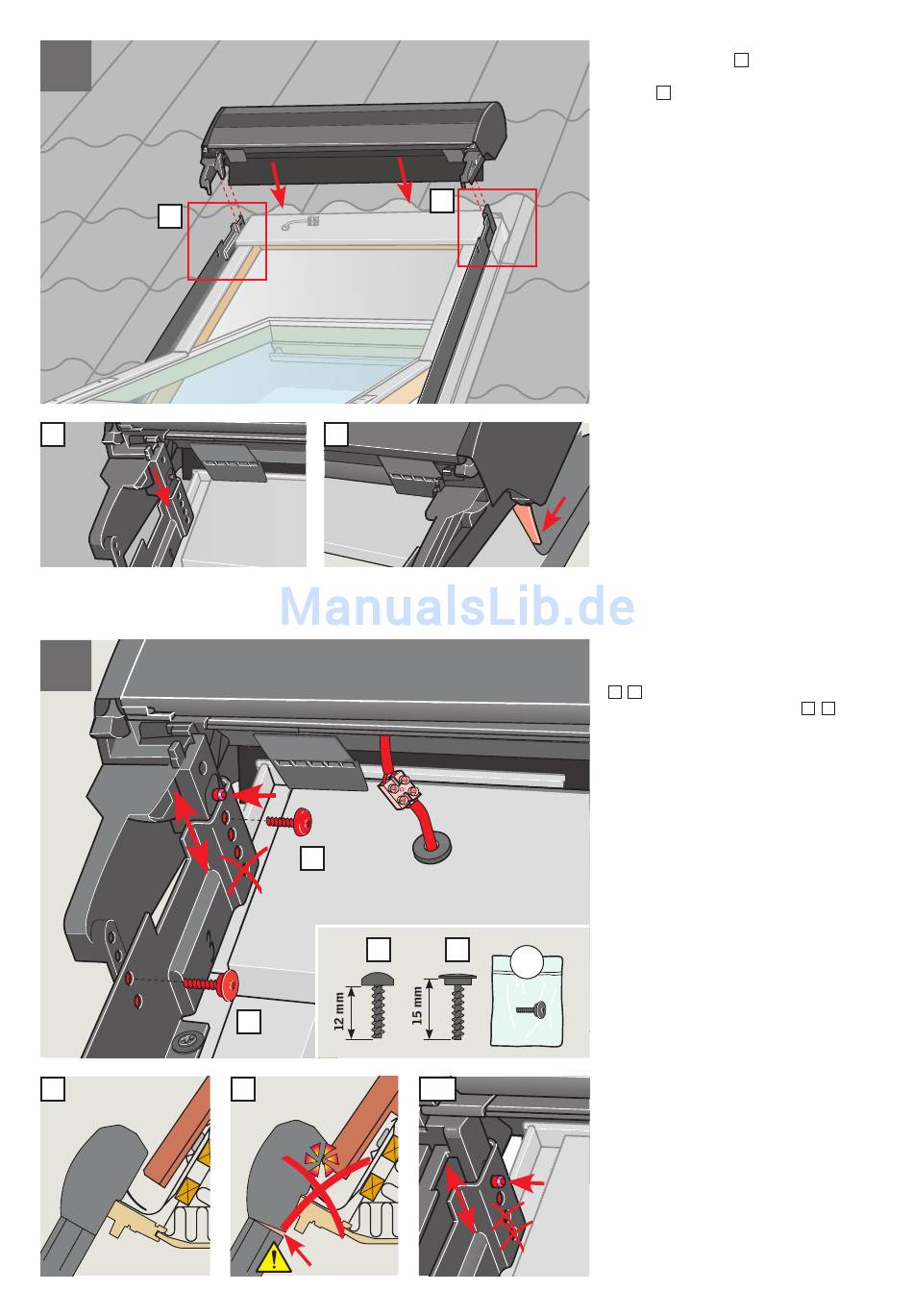 ManualsLib.de

12 mm

15 mm