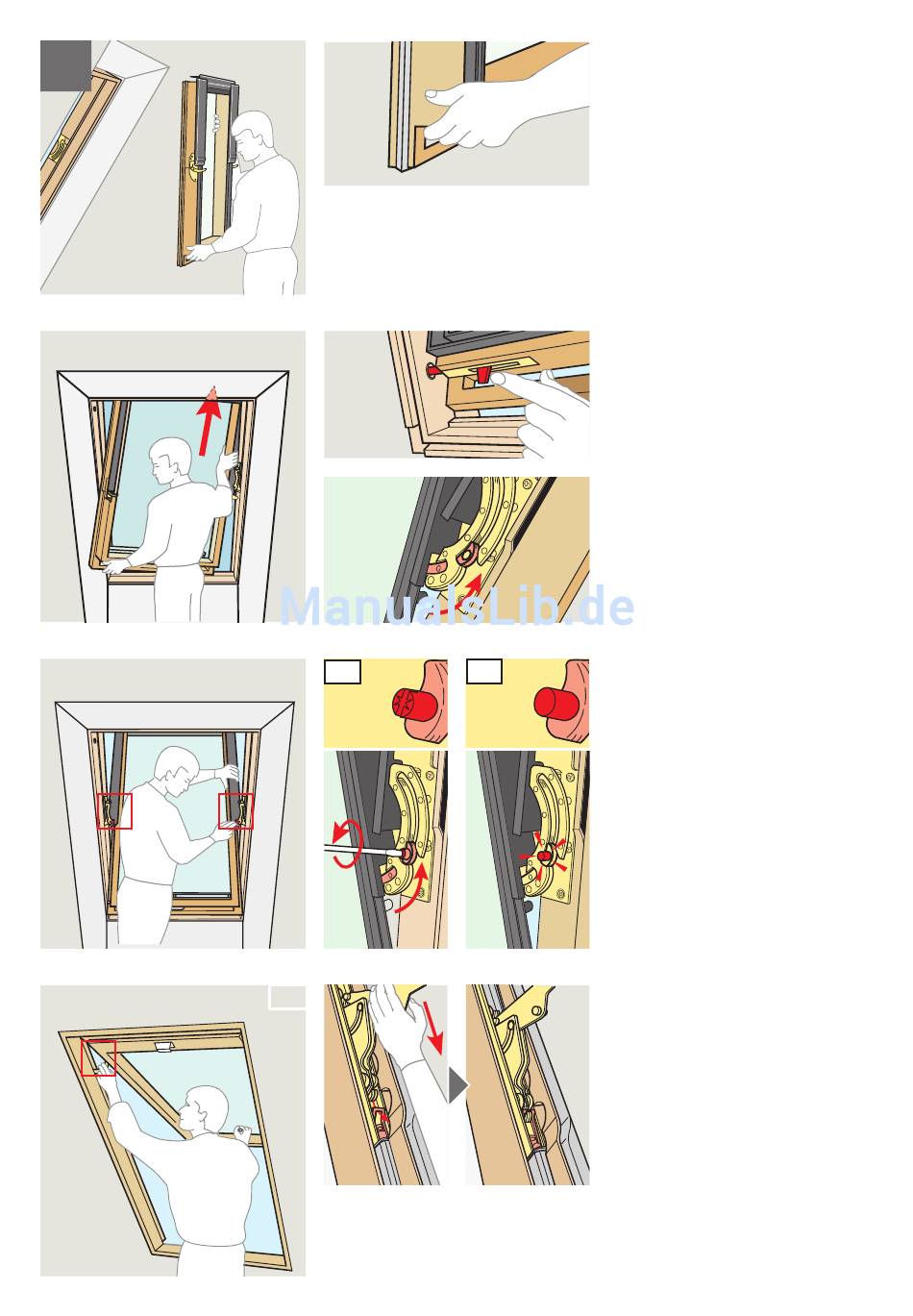 ManualsLib.de