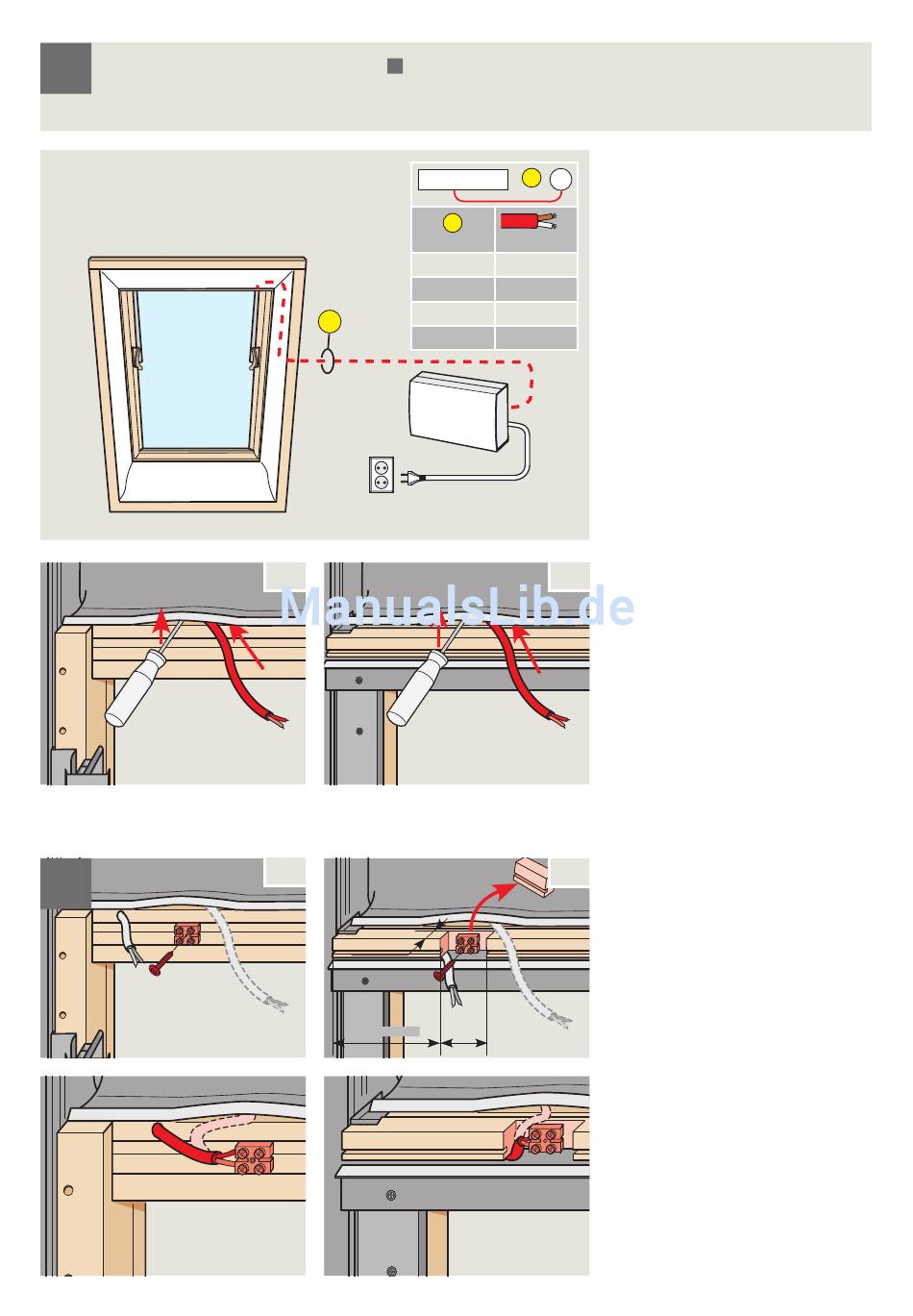 ManualsLib.de