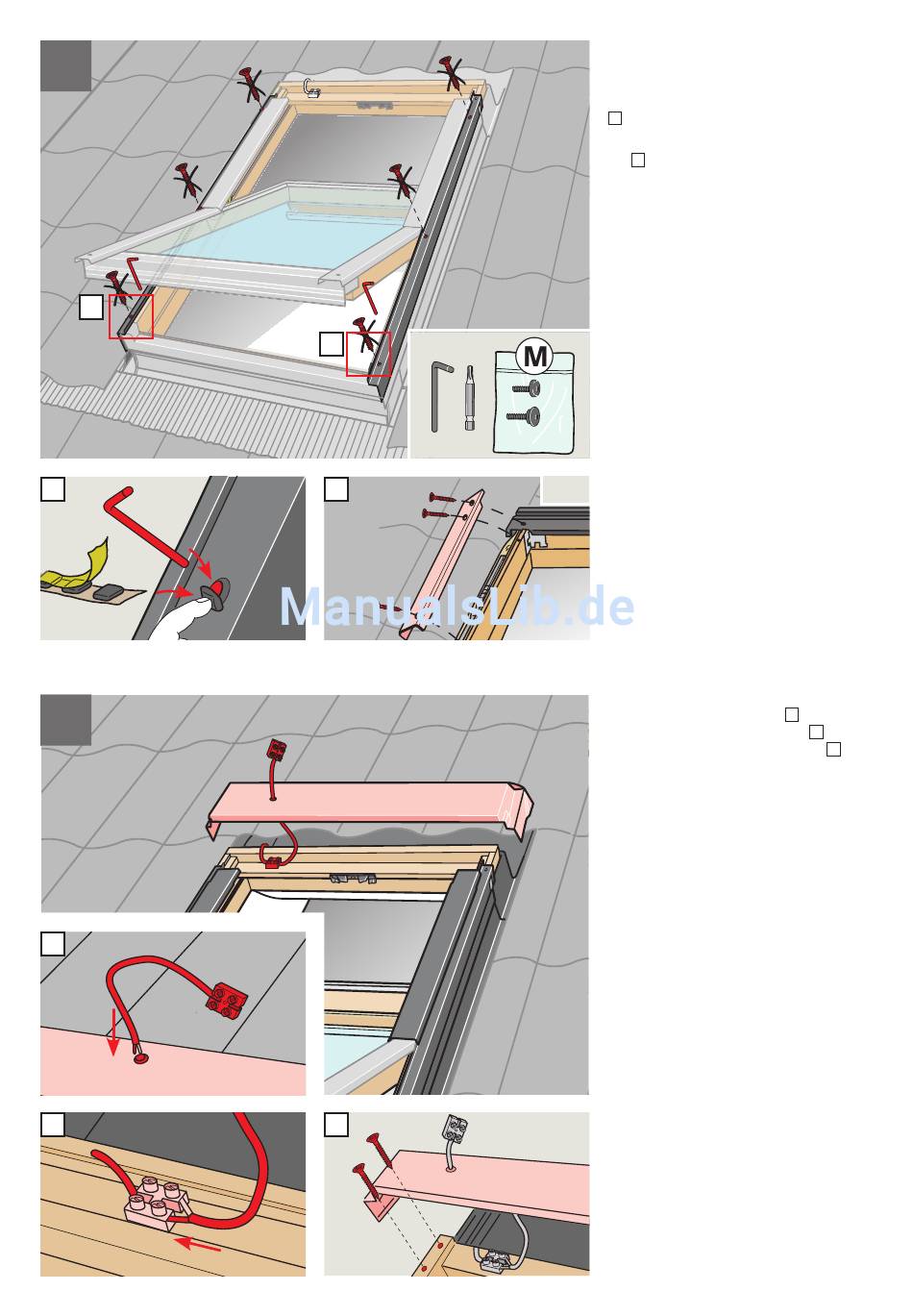 M

ManualsLib.de