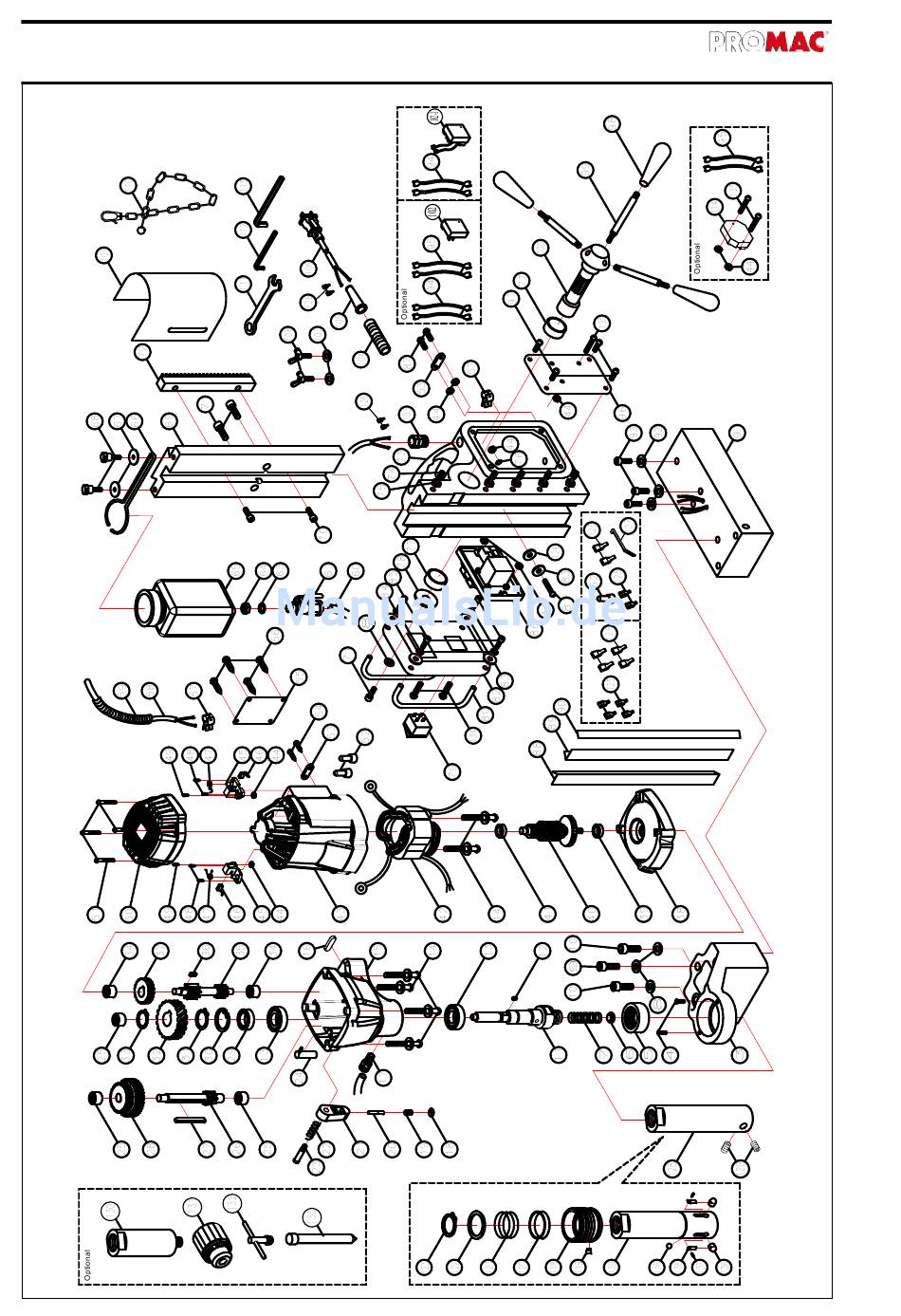 PROMAC

Optional

Optional

ManualsLib.de

Optional