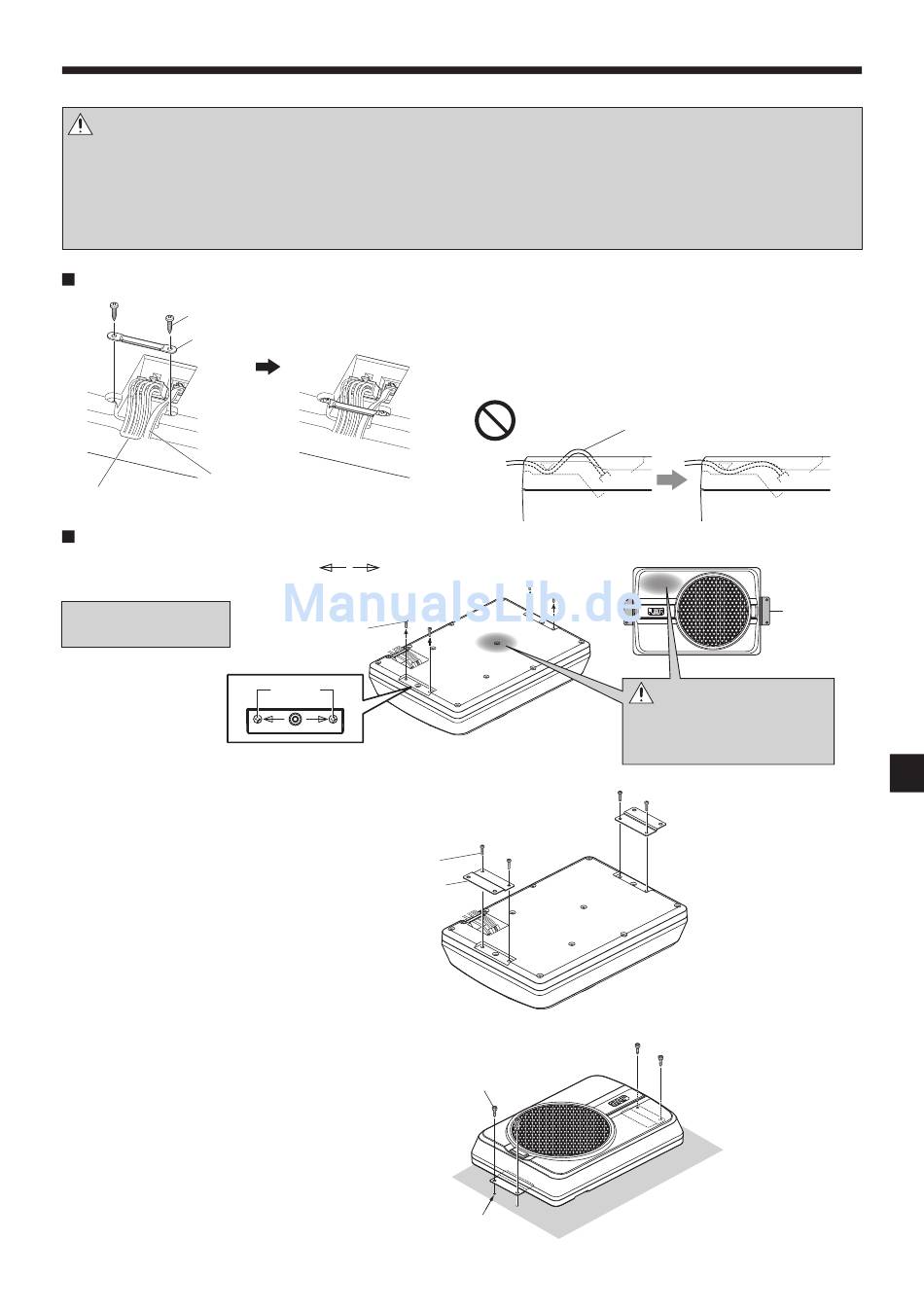 ManualsLib.de